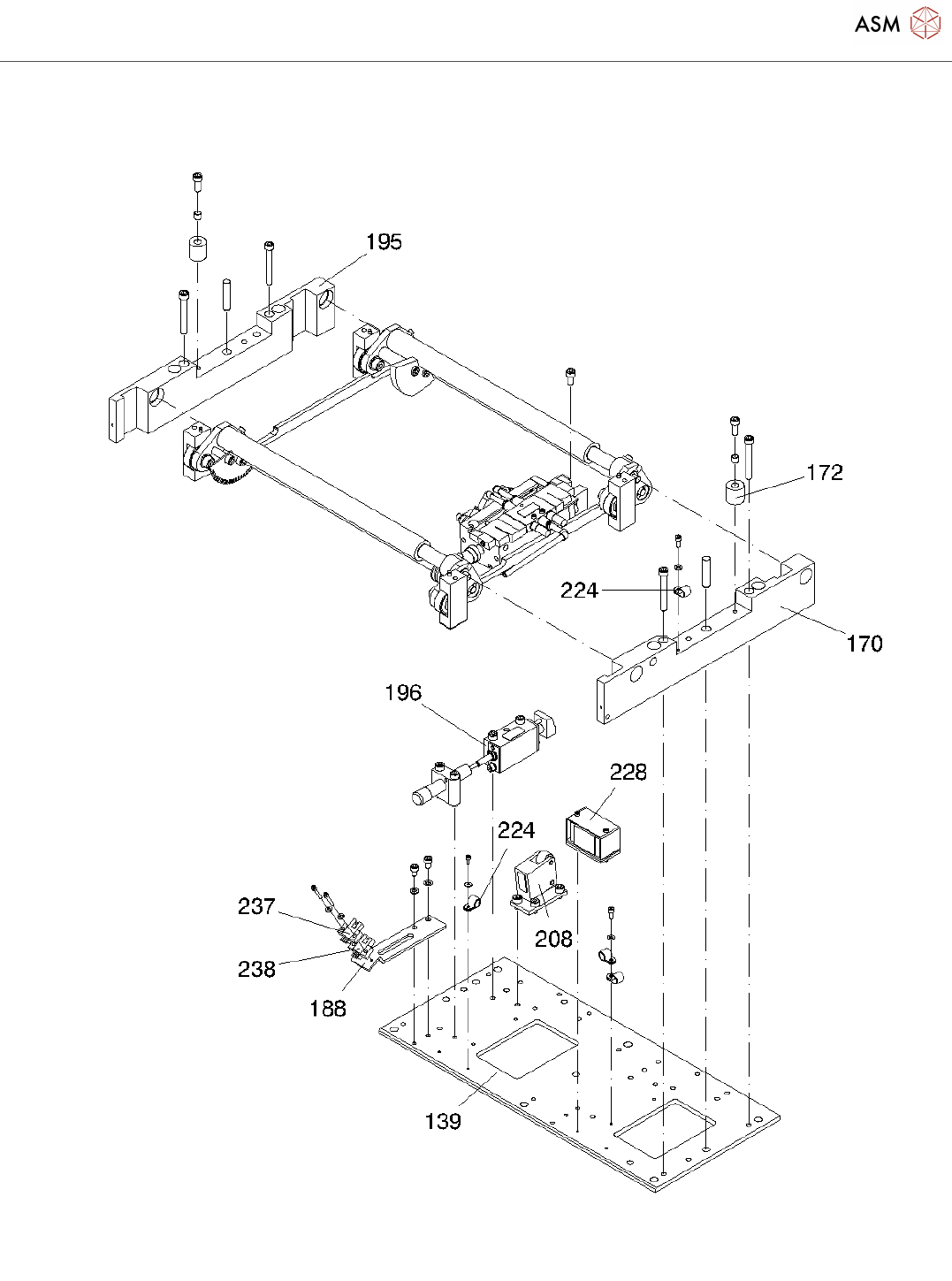 ASM

195

172

224

170

196

228

224

237

208

238

188

139