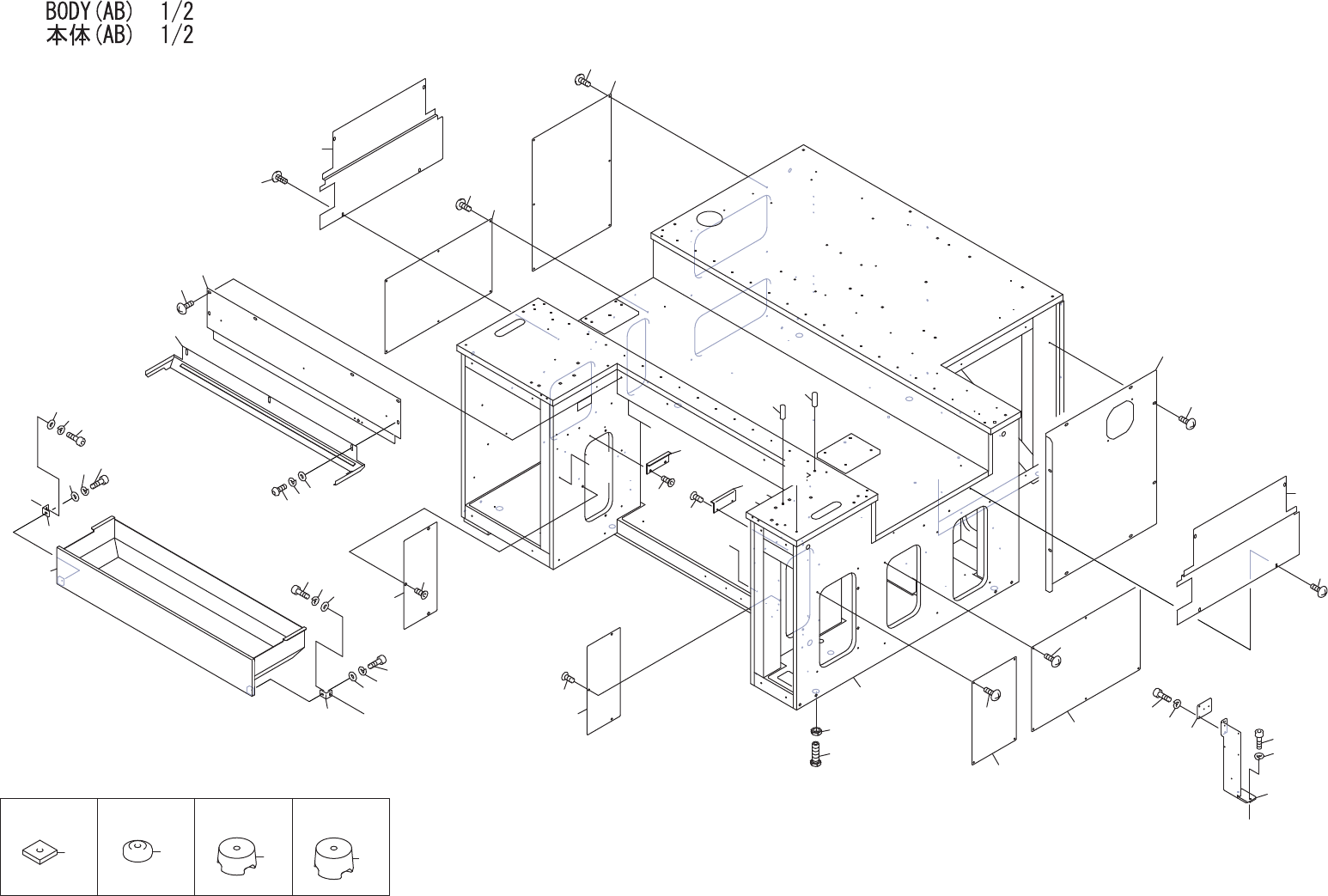 BODY(AB)　1/2
本体(AB)　1/2