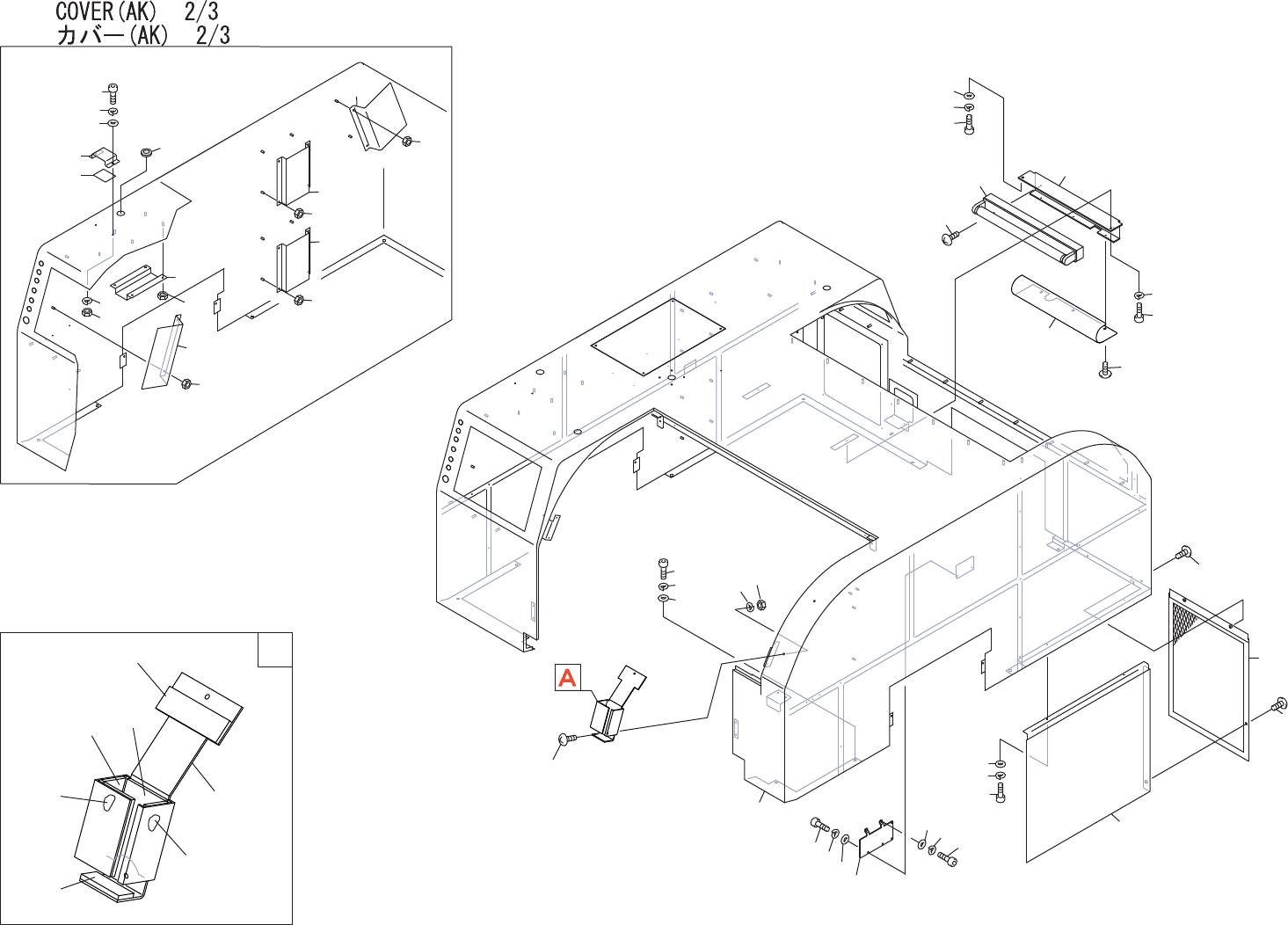 COVER(AK) 2/3
カバー(AK) 2/3

A