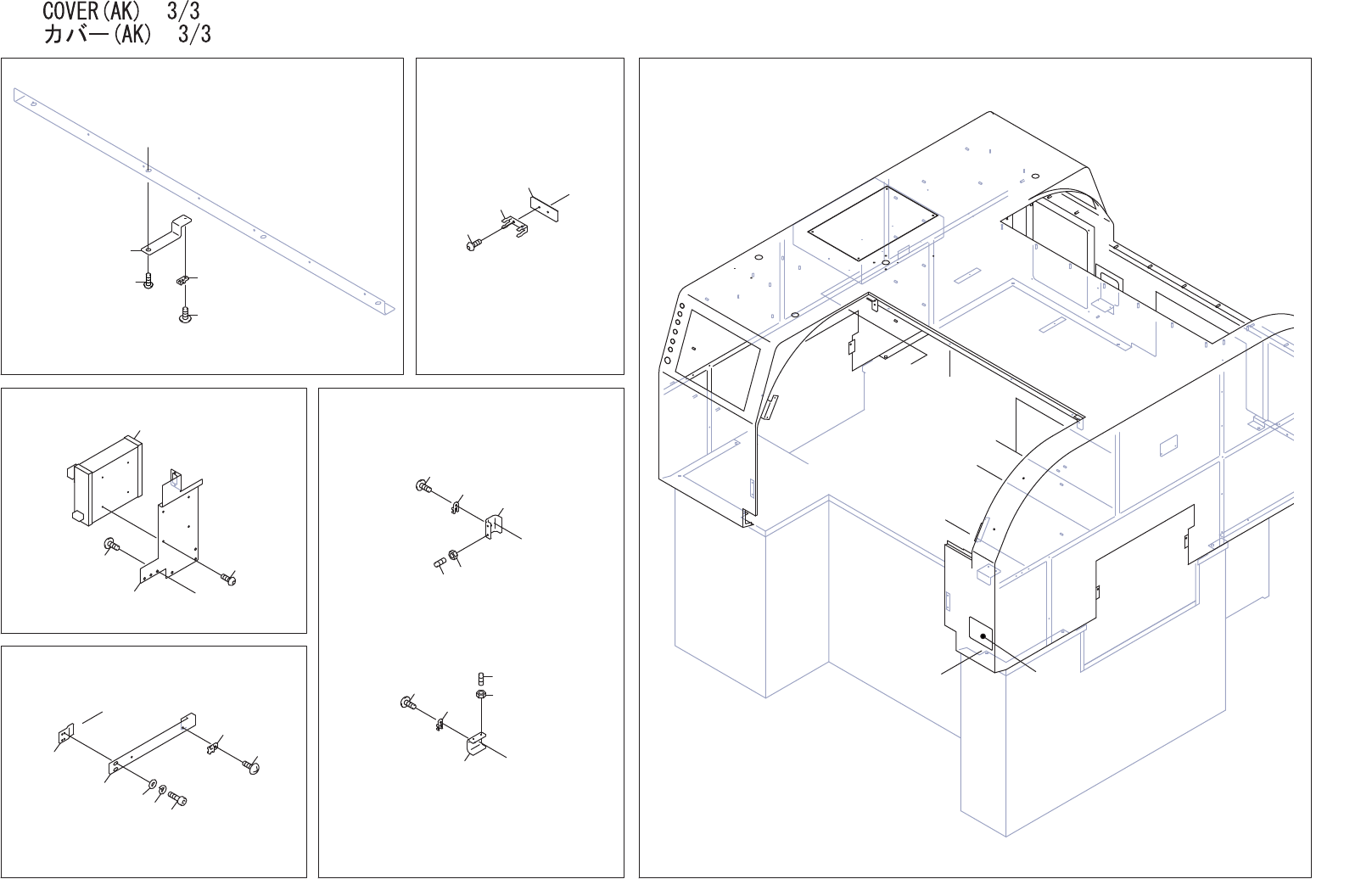 COVER(AK) 3/3
カバー(AK) 3/3