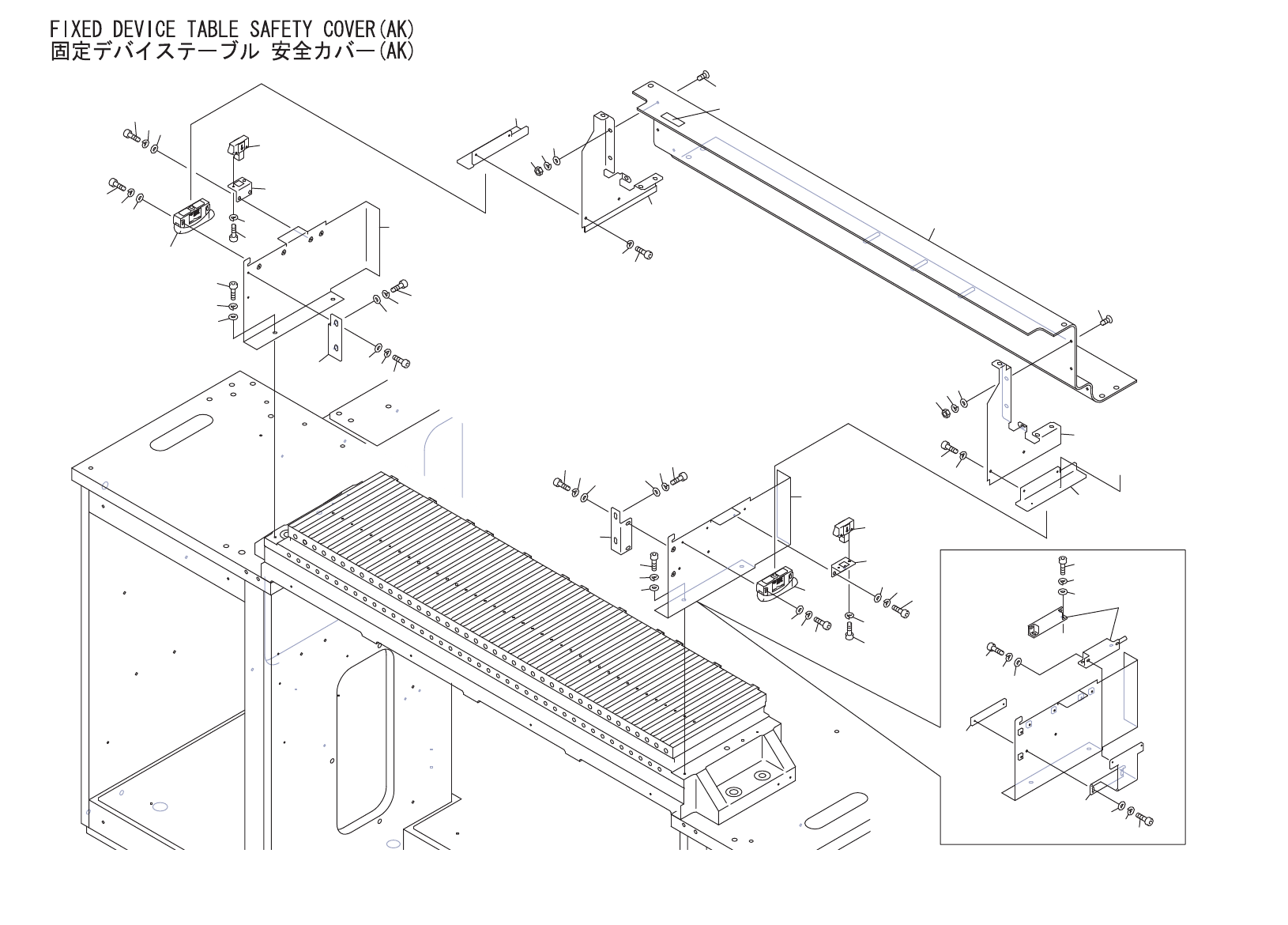 FIXED DEVICE TABLE SAFETY COVER(AK)
固定デバイステーブル 安全カバー(AK)