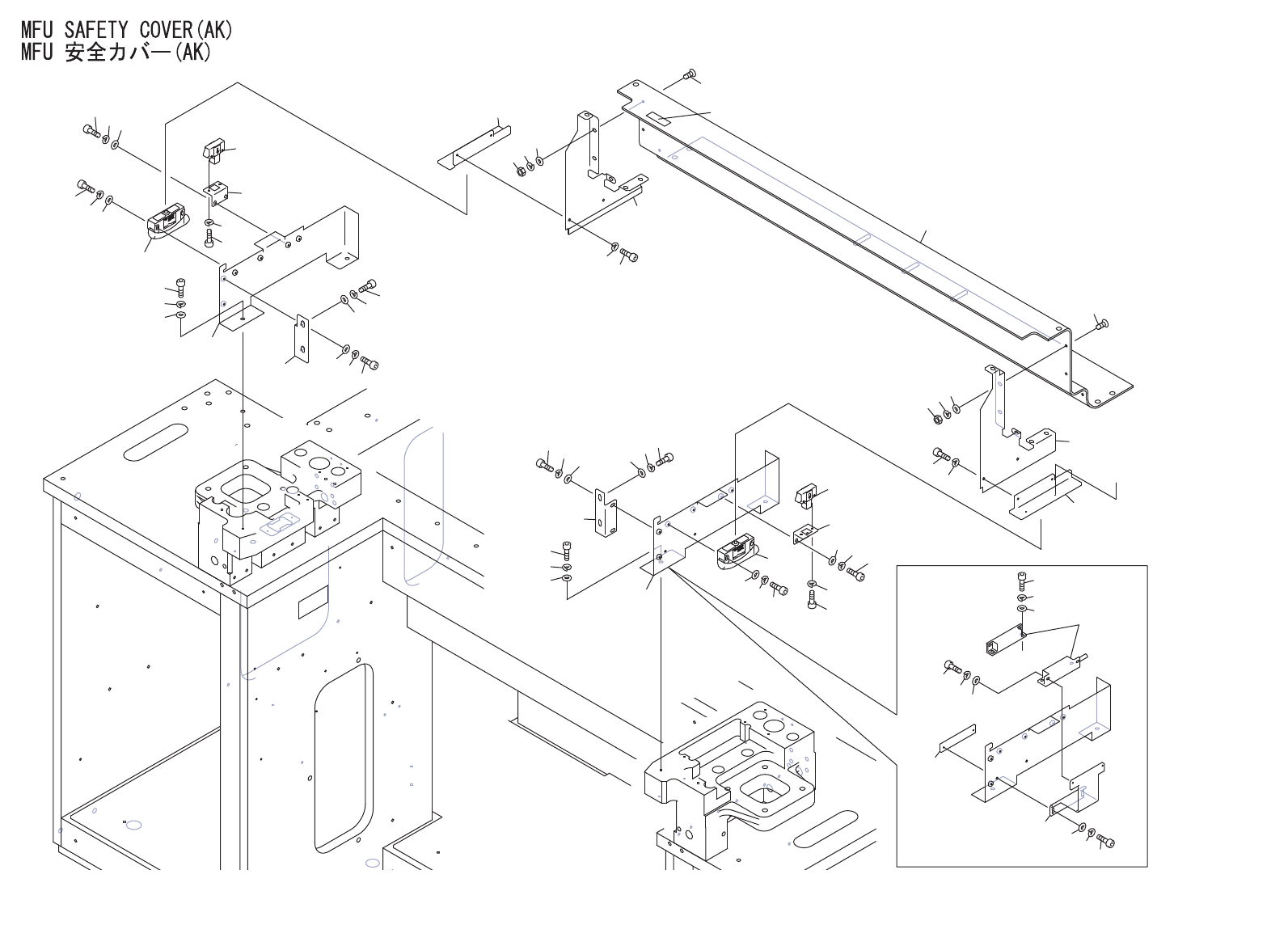 MFU SAFETY COVER(AK)
MFU 安全カバー(AK)