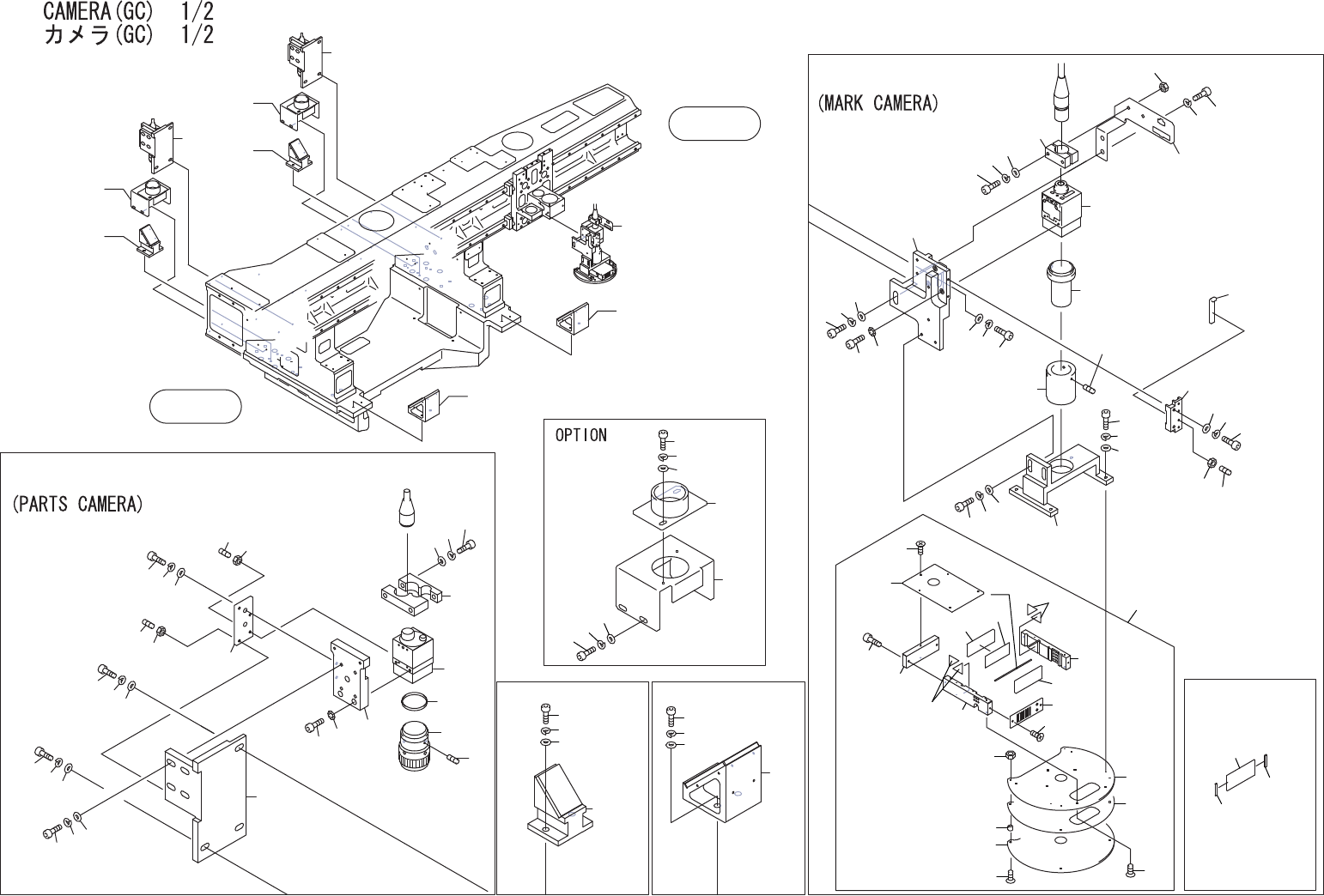 CAMERA(GC) 1/2
カメラ(GC) 1/2

(MARK CAMERA)

OPTION

(PARTS CAMERA)