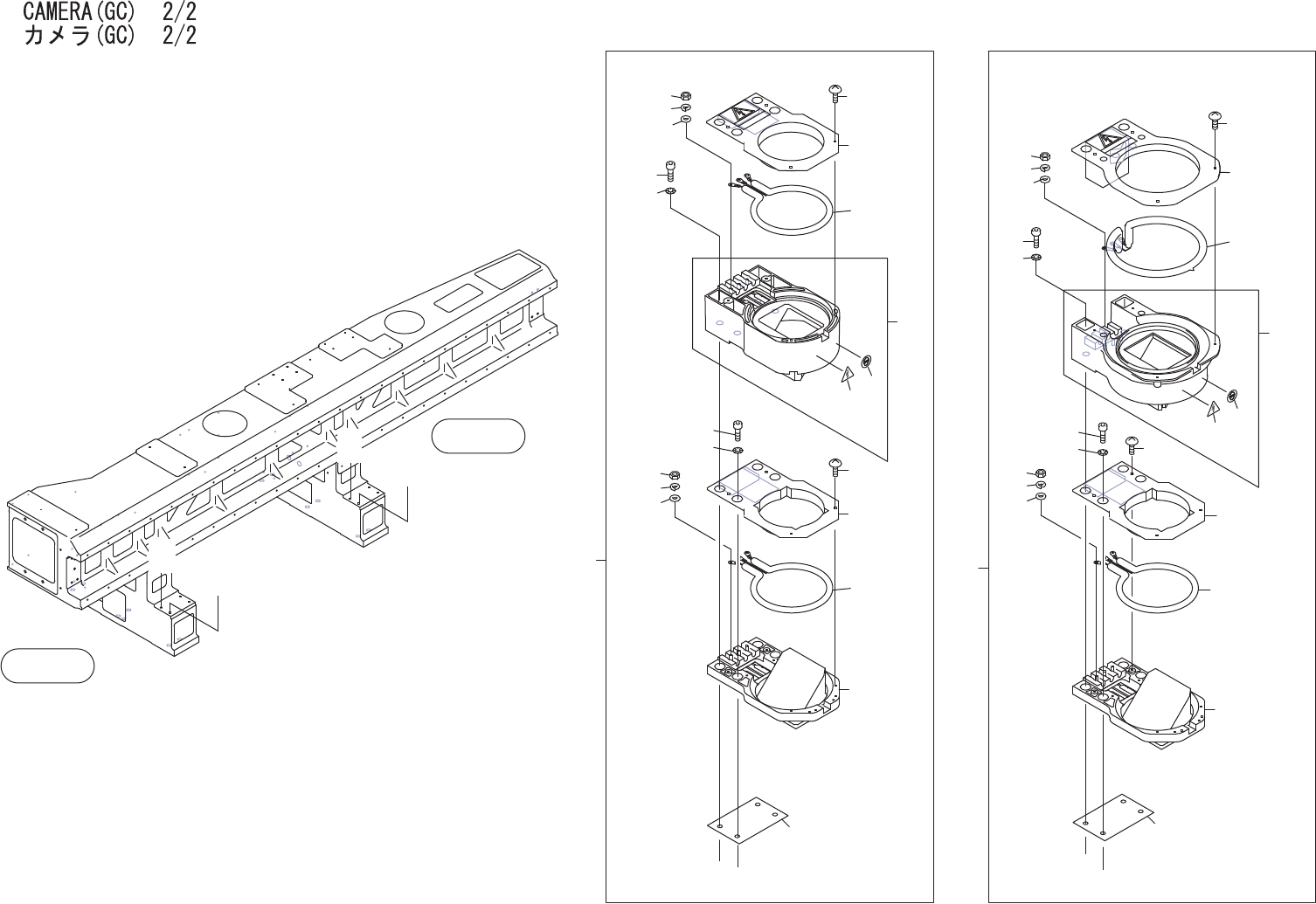 CAMERA(GC) 2/2
カメラ(GC) 2/2