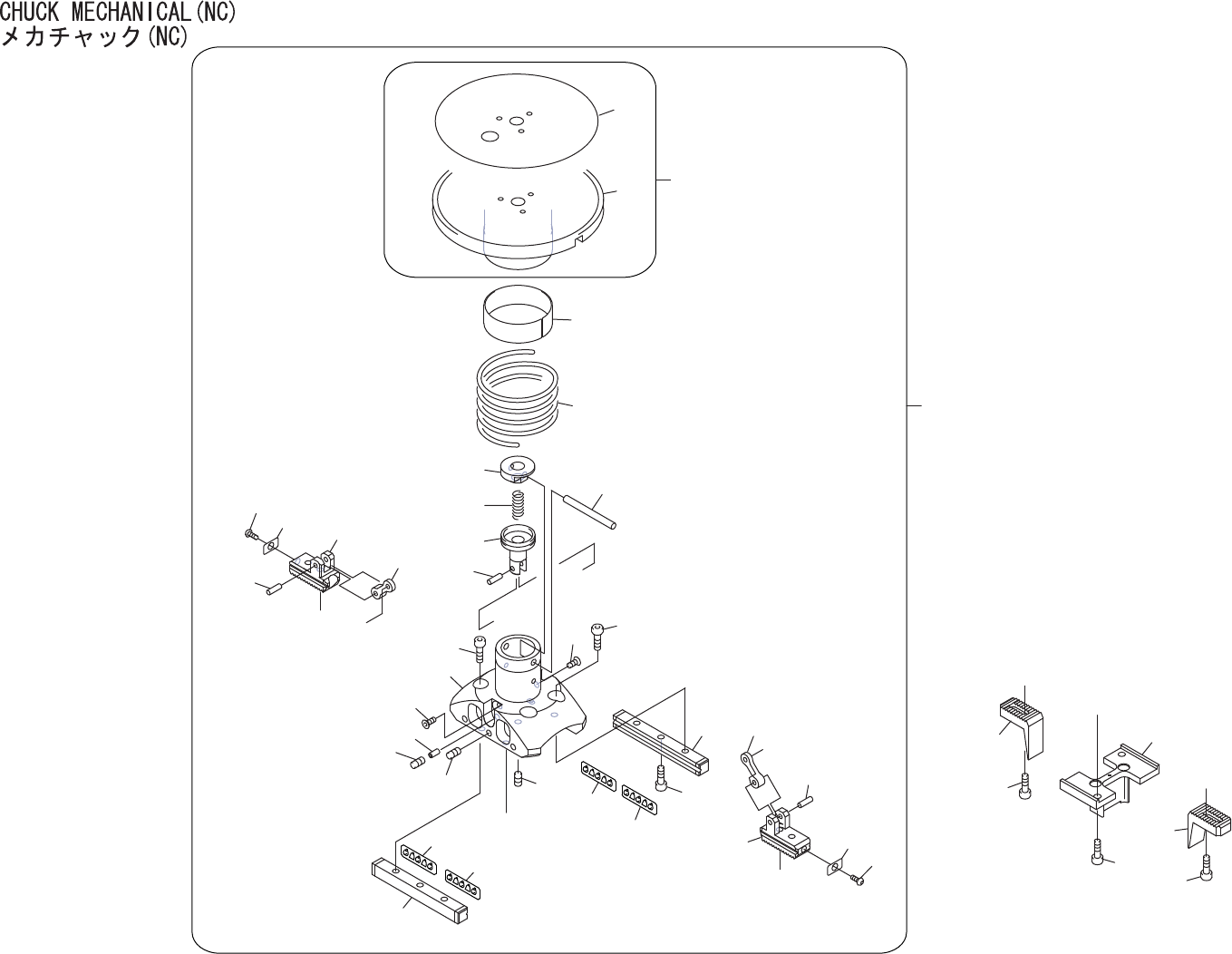 CHUCK MECHANICAL(NC)
メカチャック(NC)