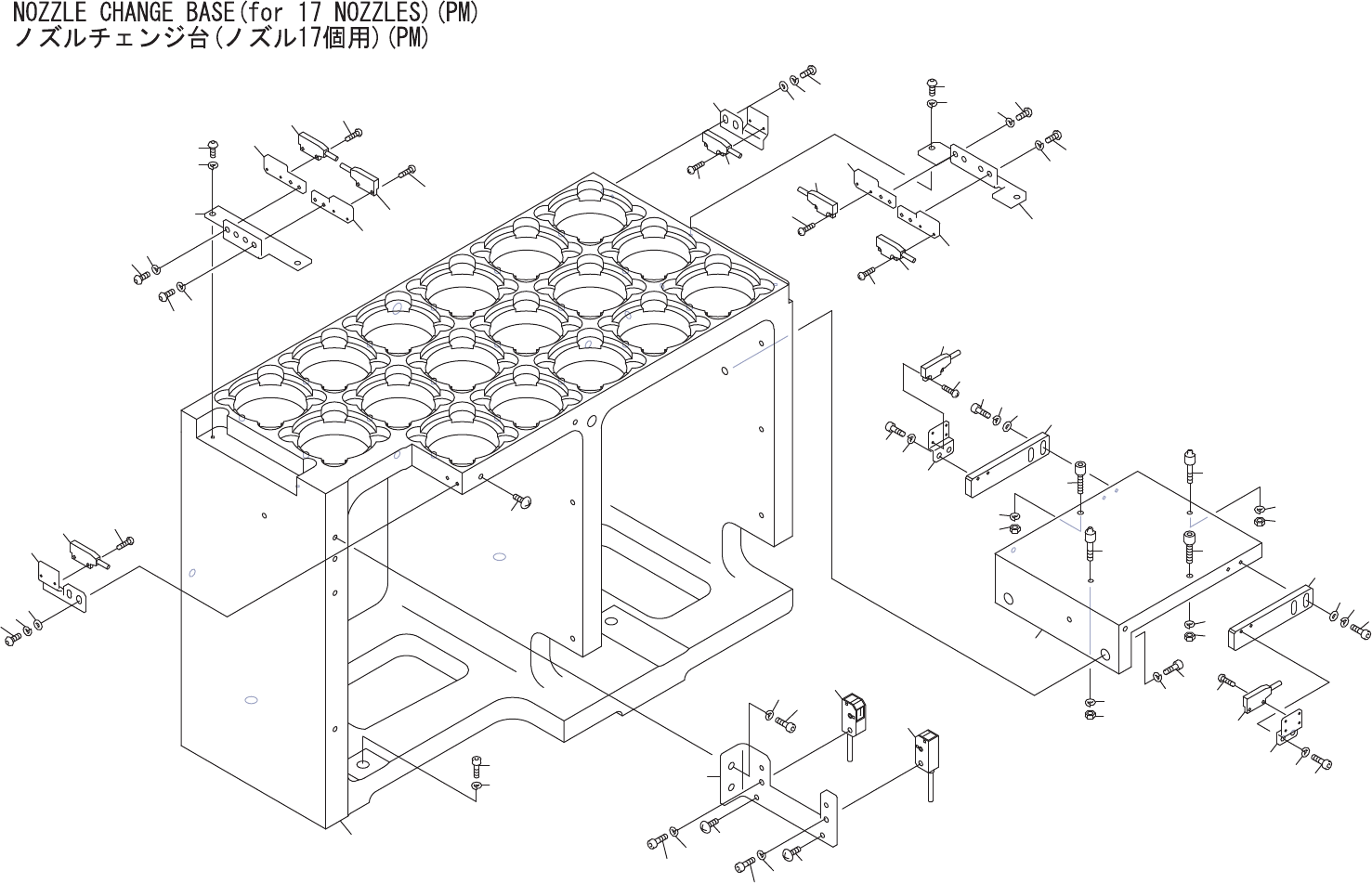 NOZZLE CHANGE BASE(for 17 NOZZLES)(PM)
ノズルチェンジ台(ノズル17個用)(PM)