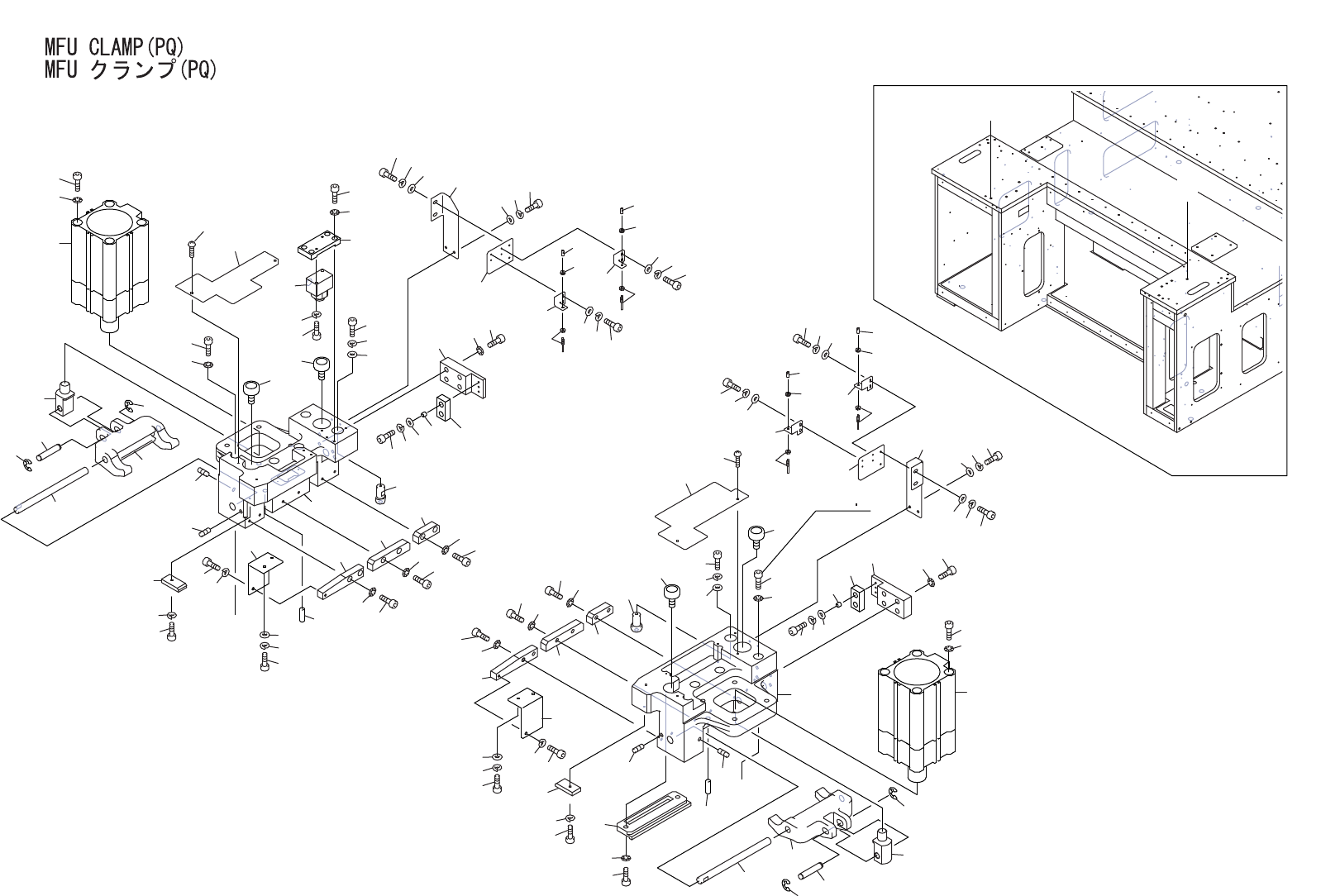 MFU CLAMP(PQ)
MFU クランプ(PQ)