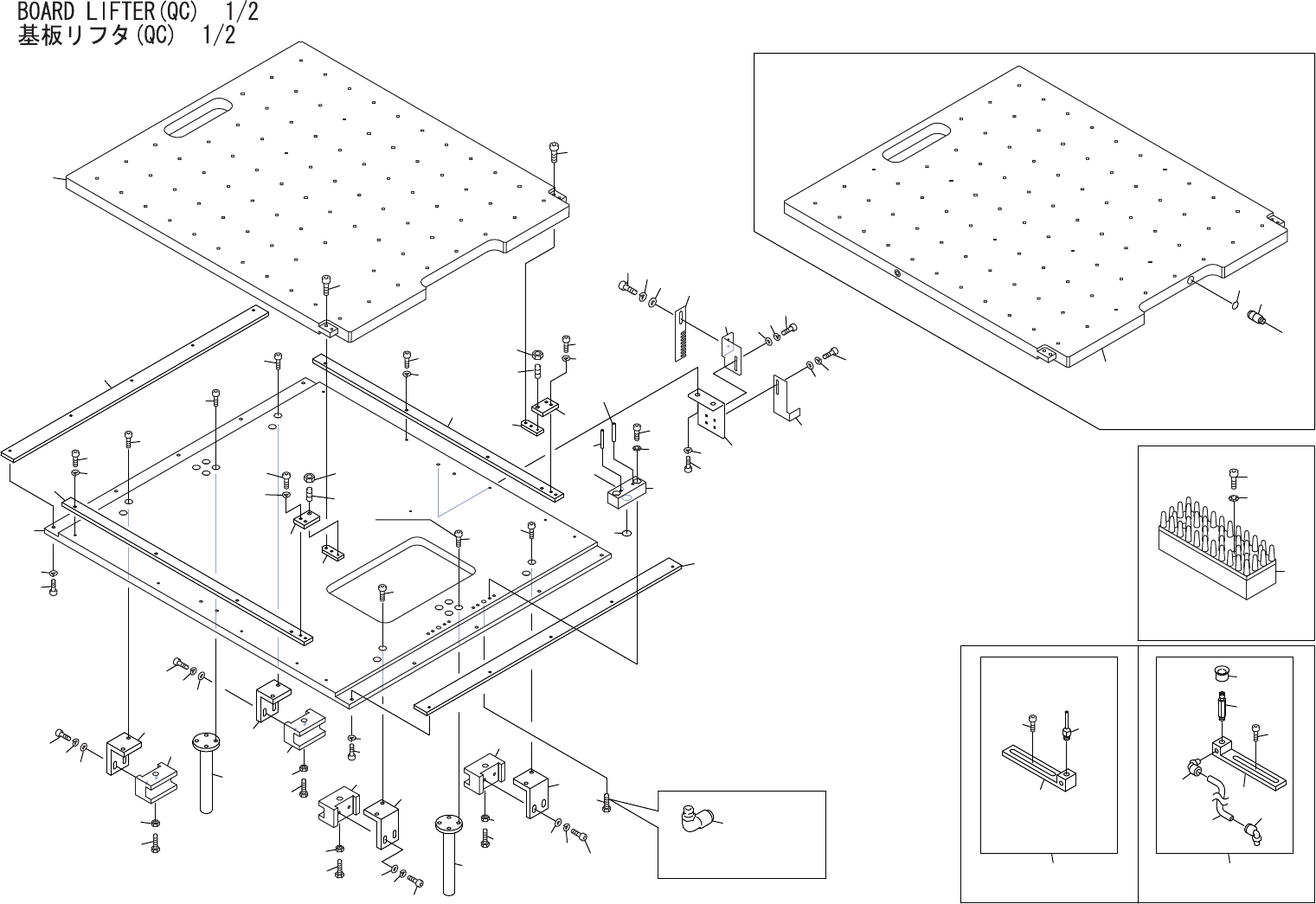 BOARD LIFTER(QC) 1/2
基板リフタ(QC) 1/2