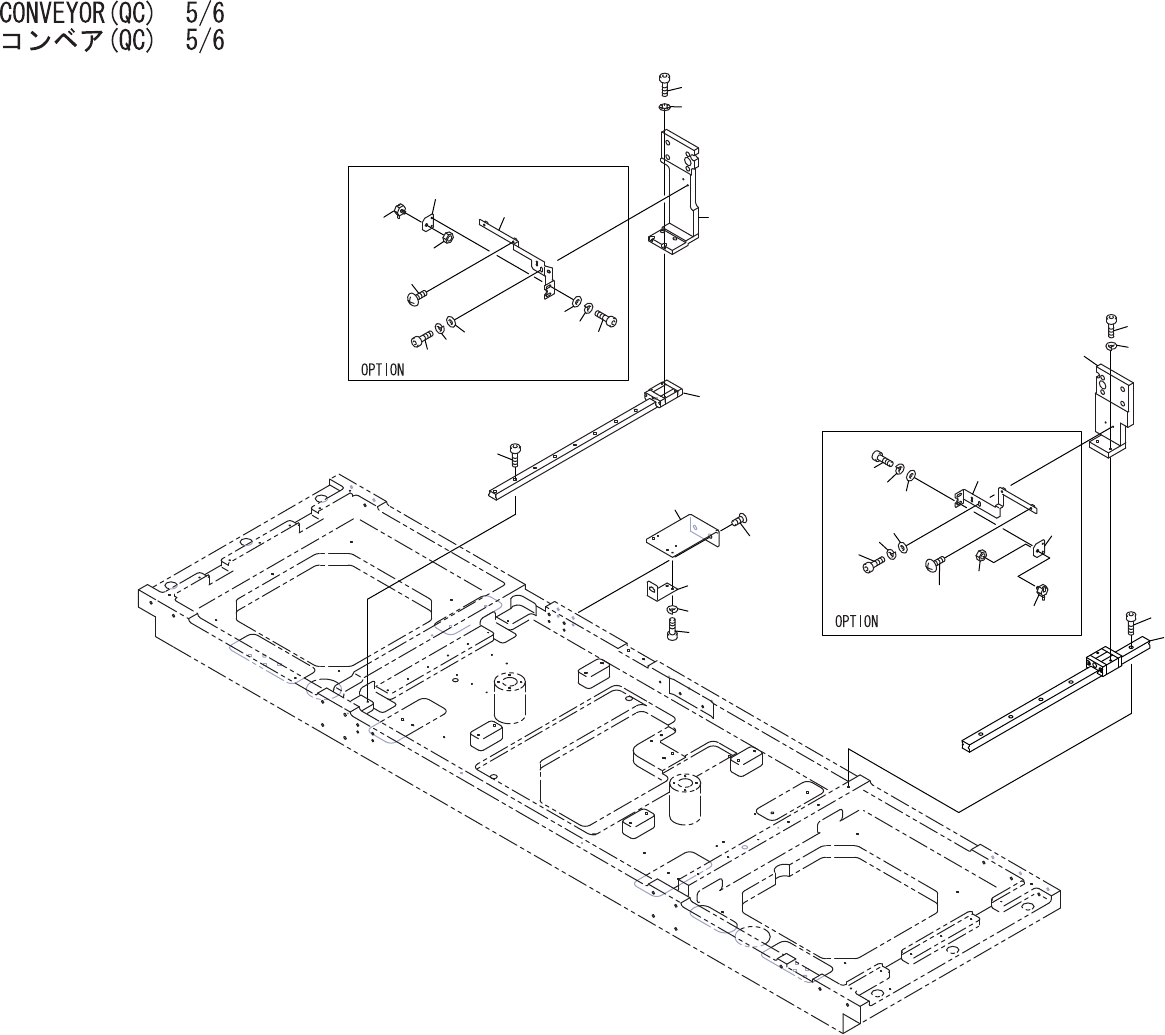 CONVEYOR(QC) 5/6
コンベア(QC) 5/6

OPTION

OPTION