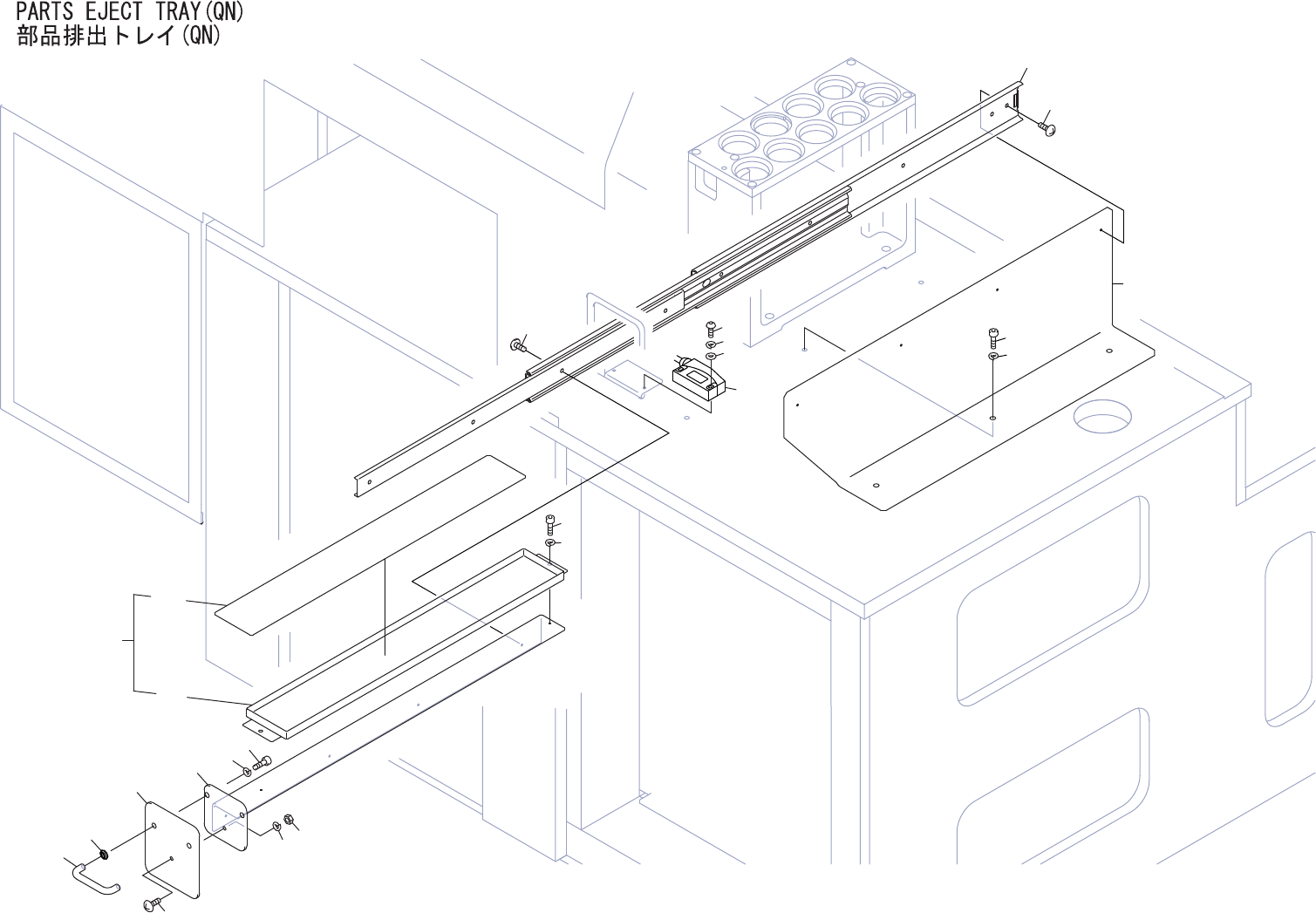 PARTS EJECT TRAY(QN)
部品排出トレイ(QN)