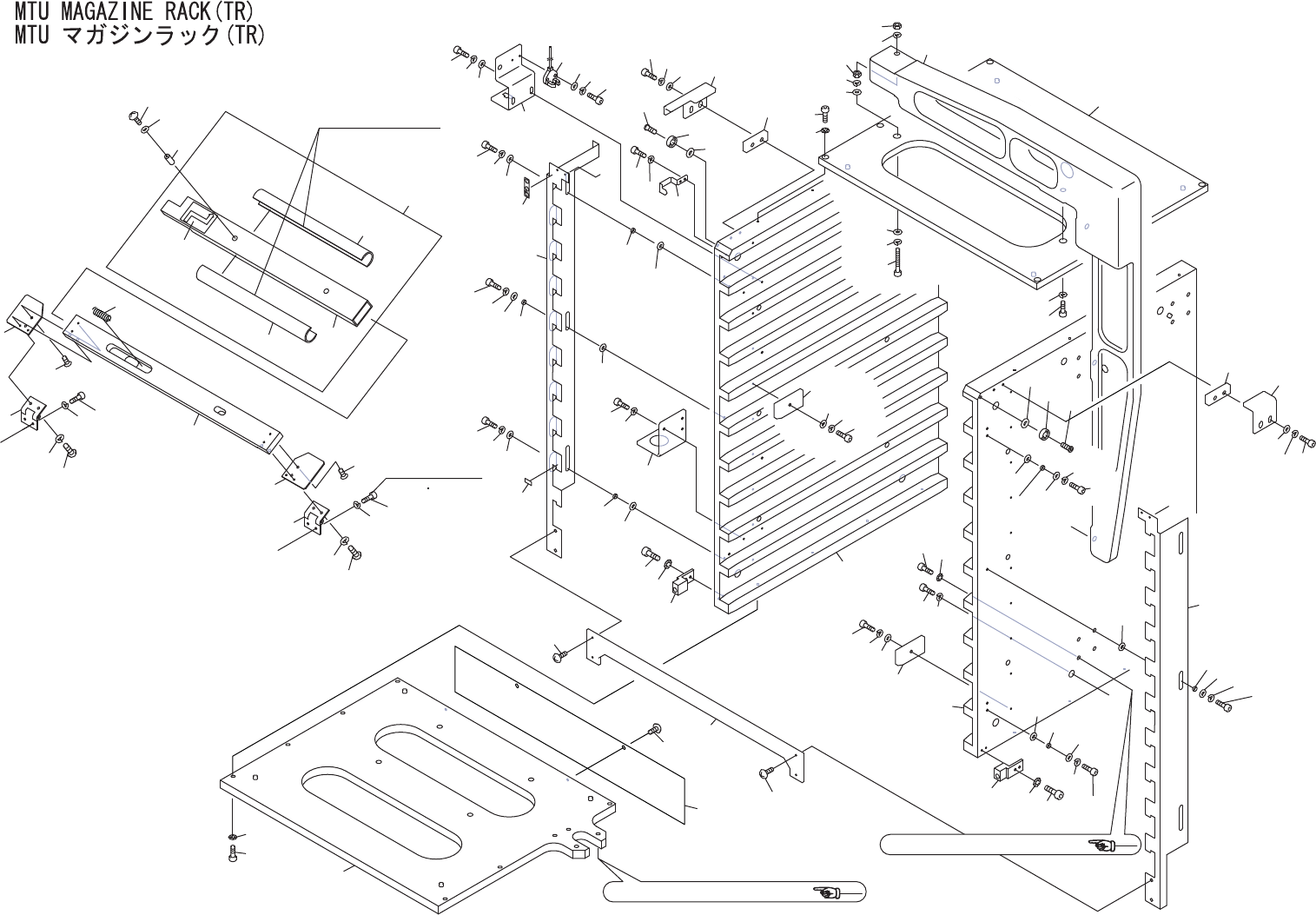 MTU MAGAZINE RACK(TR)
MTU マガジンラック(TR)