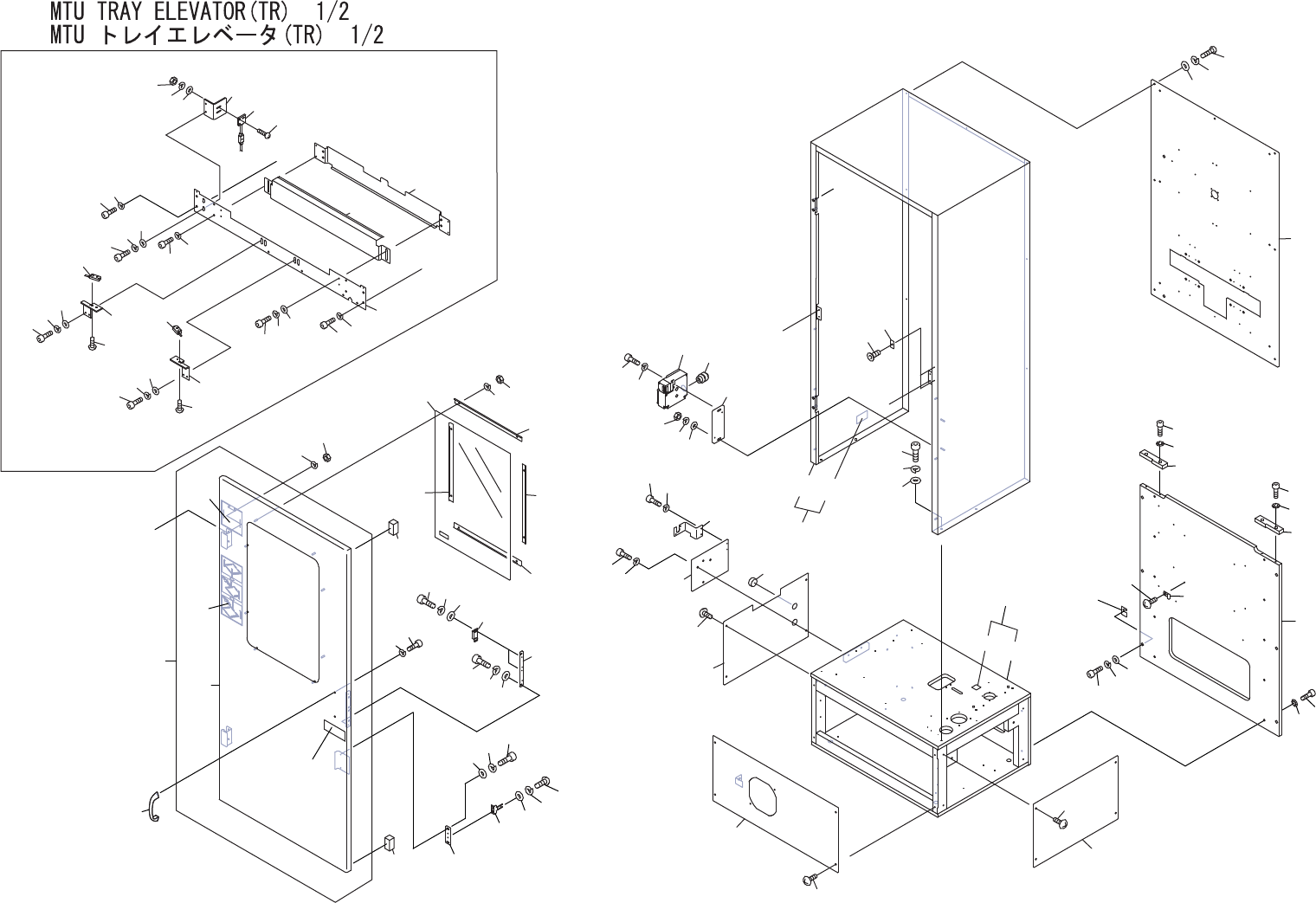 MTU TRAY ELEVATOR(TR) 1/2
MTU トレイエレベータ(TR) 1/2