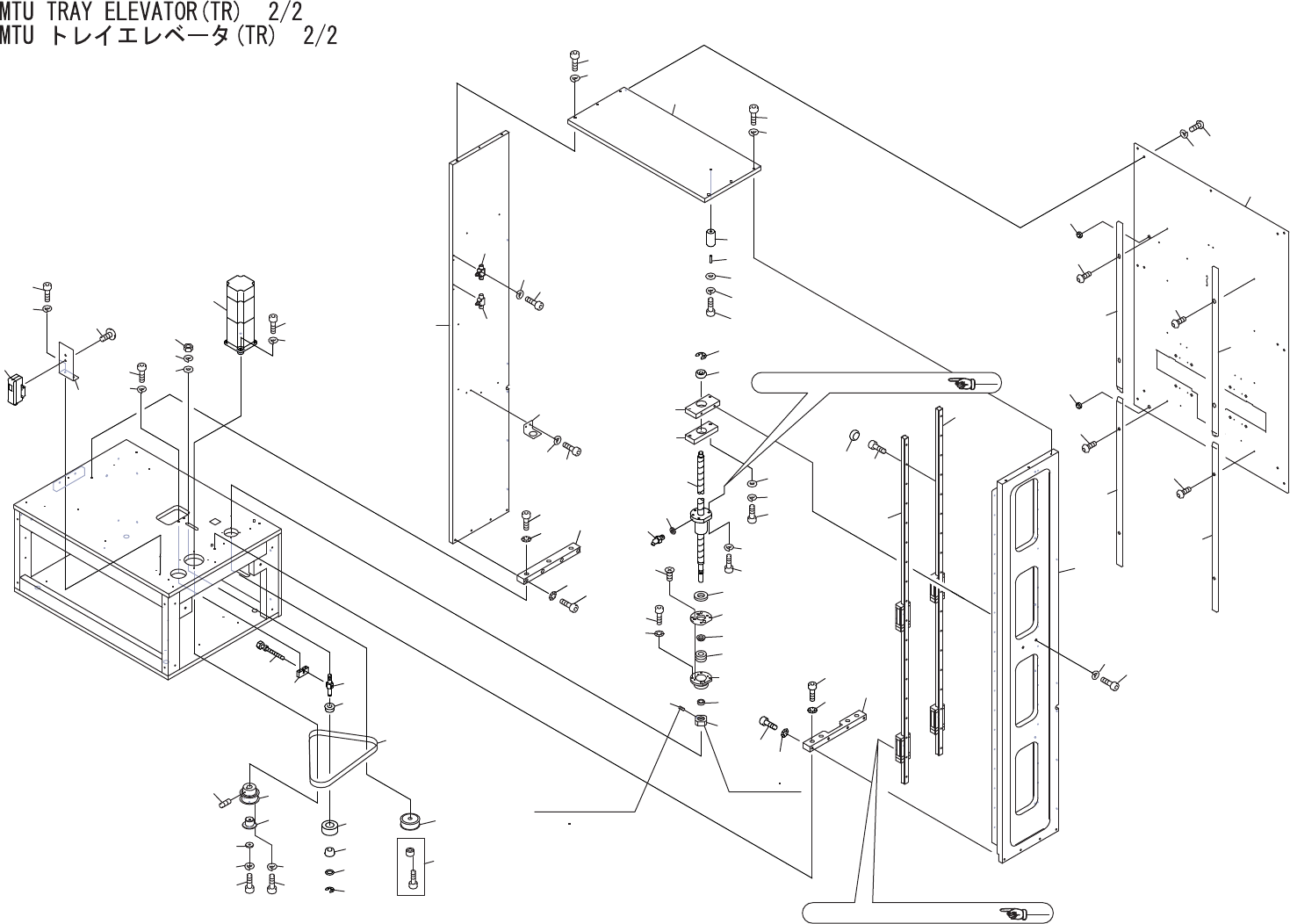 MTU TRAY ELEVATOR(TR) 2/2
MTU トレイエレベータ(TR) 2/2