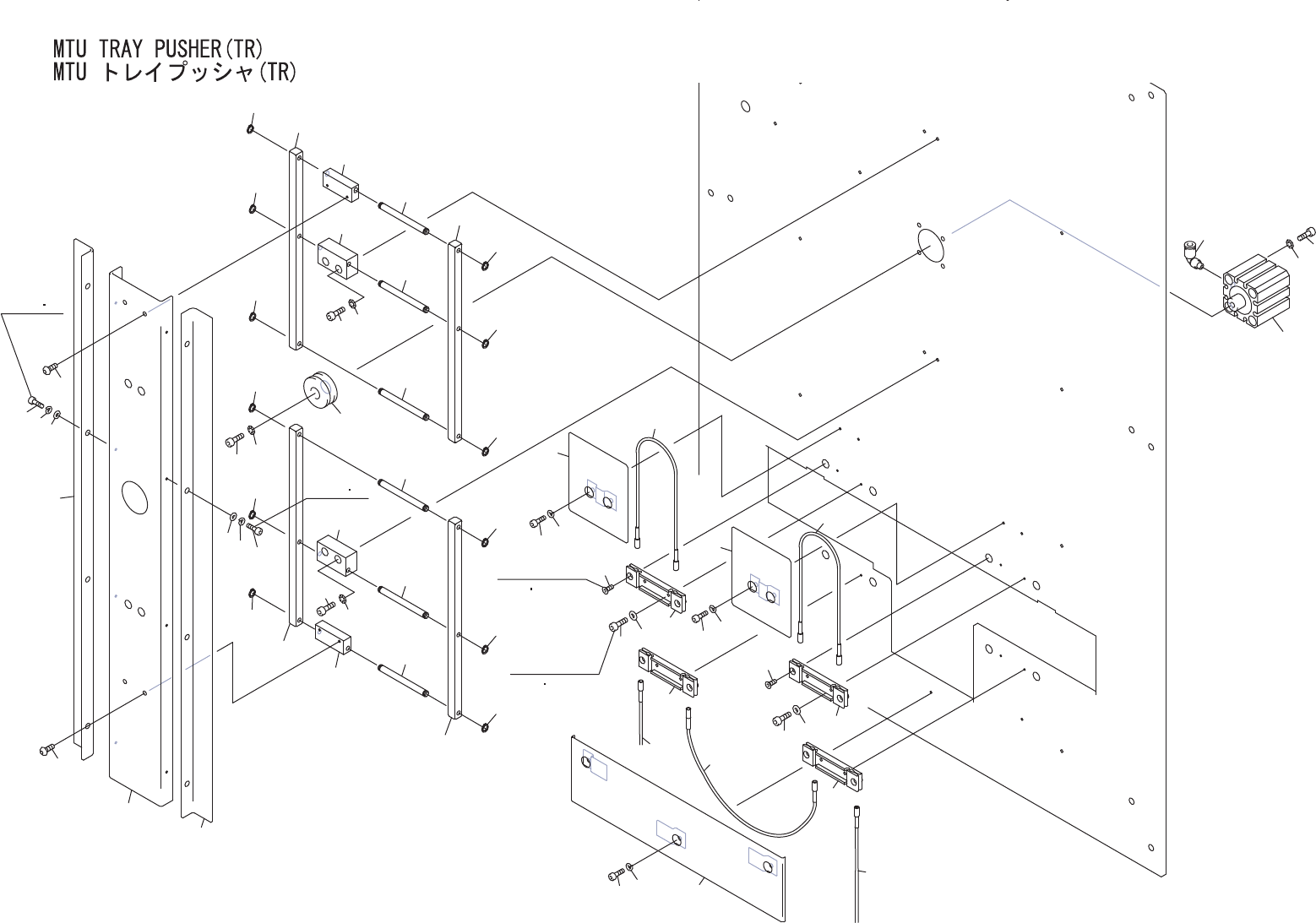 MTU TRAY PUSHER(TR)
MTU トレイプッシャ(TR)