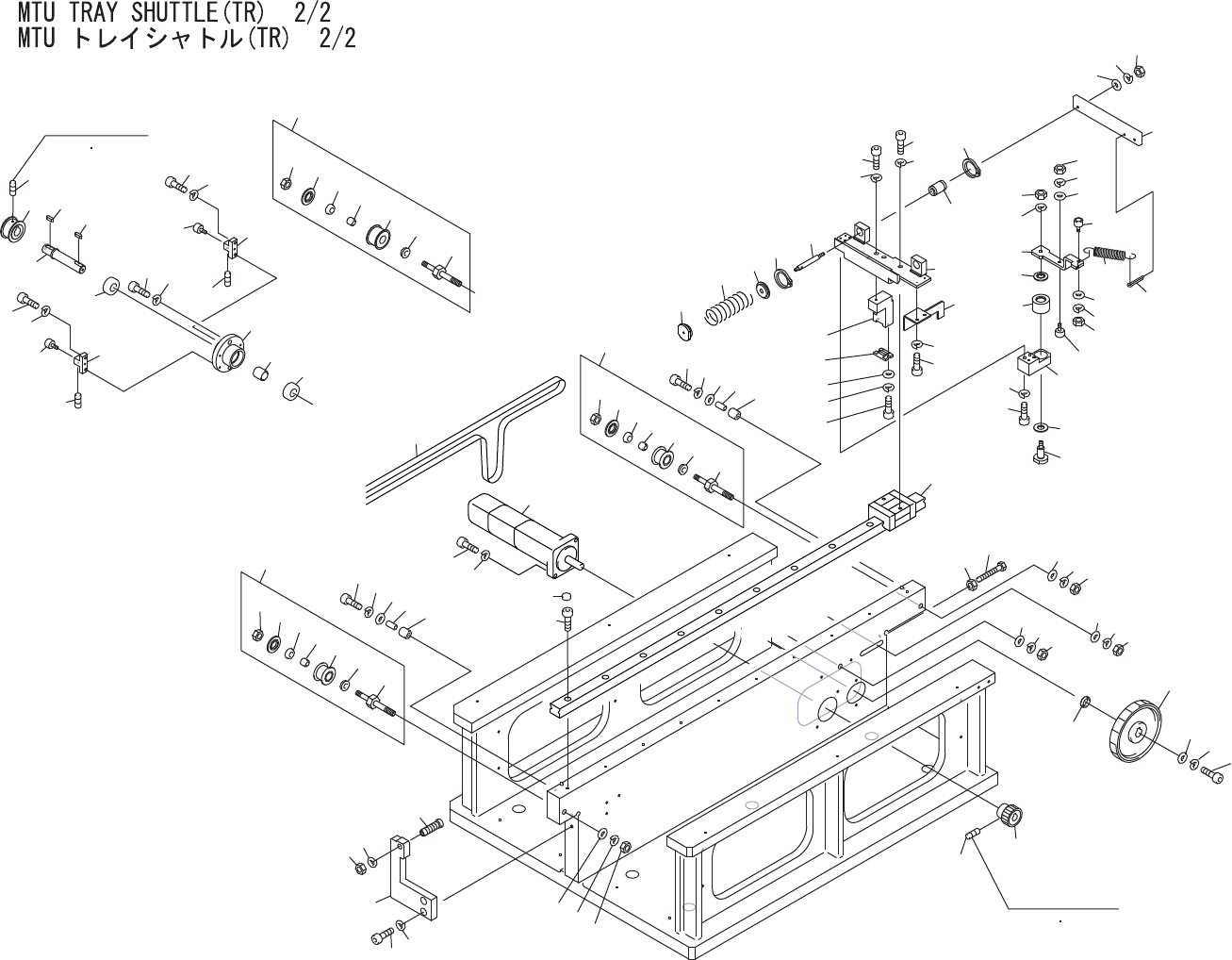 MTU TRAY SHUTTLE(TR) 2/2
MTU トレイシャトル(TR) 2/2