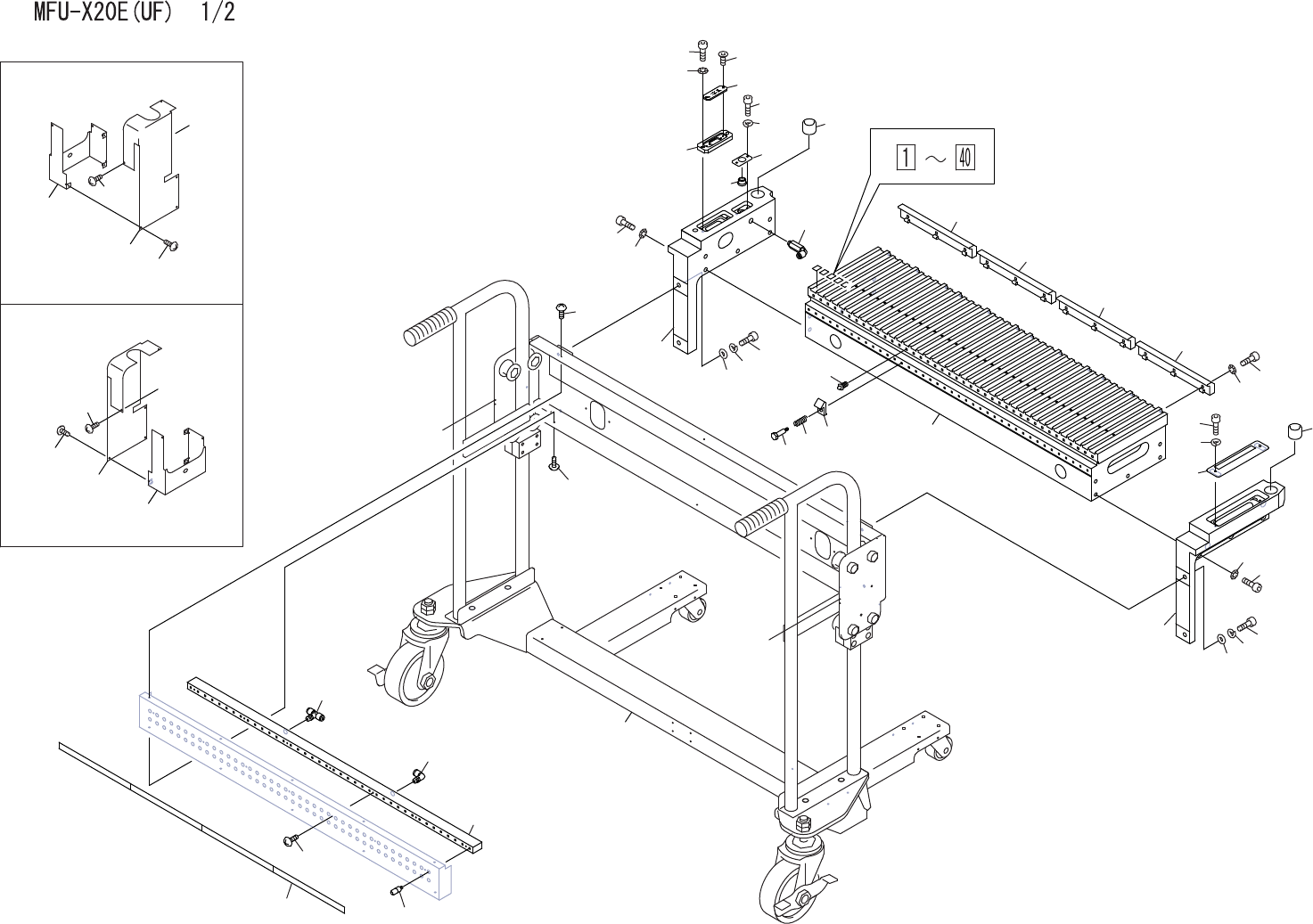 MFU-X20E(UF) 1/2

1 ～ 40