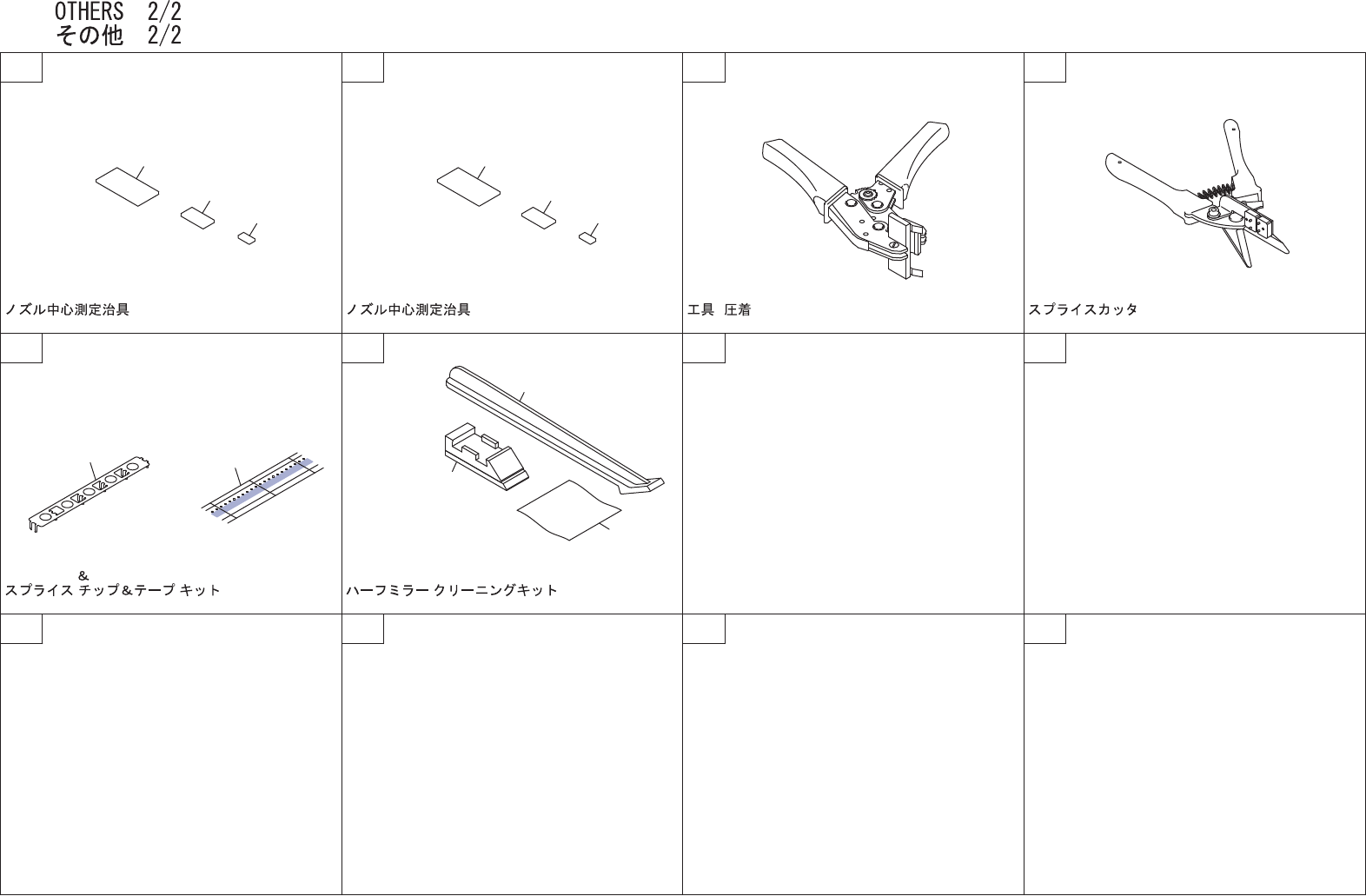 OTHERS 2/2
その他 2/2

ノズル中心測定治具

ノズル中心測定治具

工具 圧着

スプライスカッタ

&
スプライス チップ&テープ キット

ハーフミラー クリーニングキット