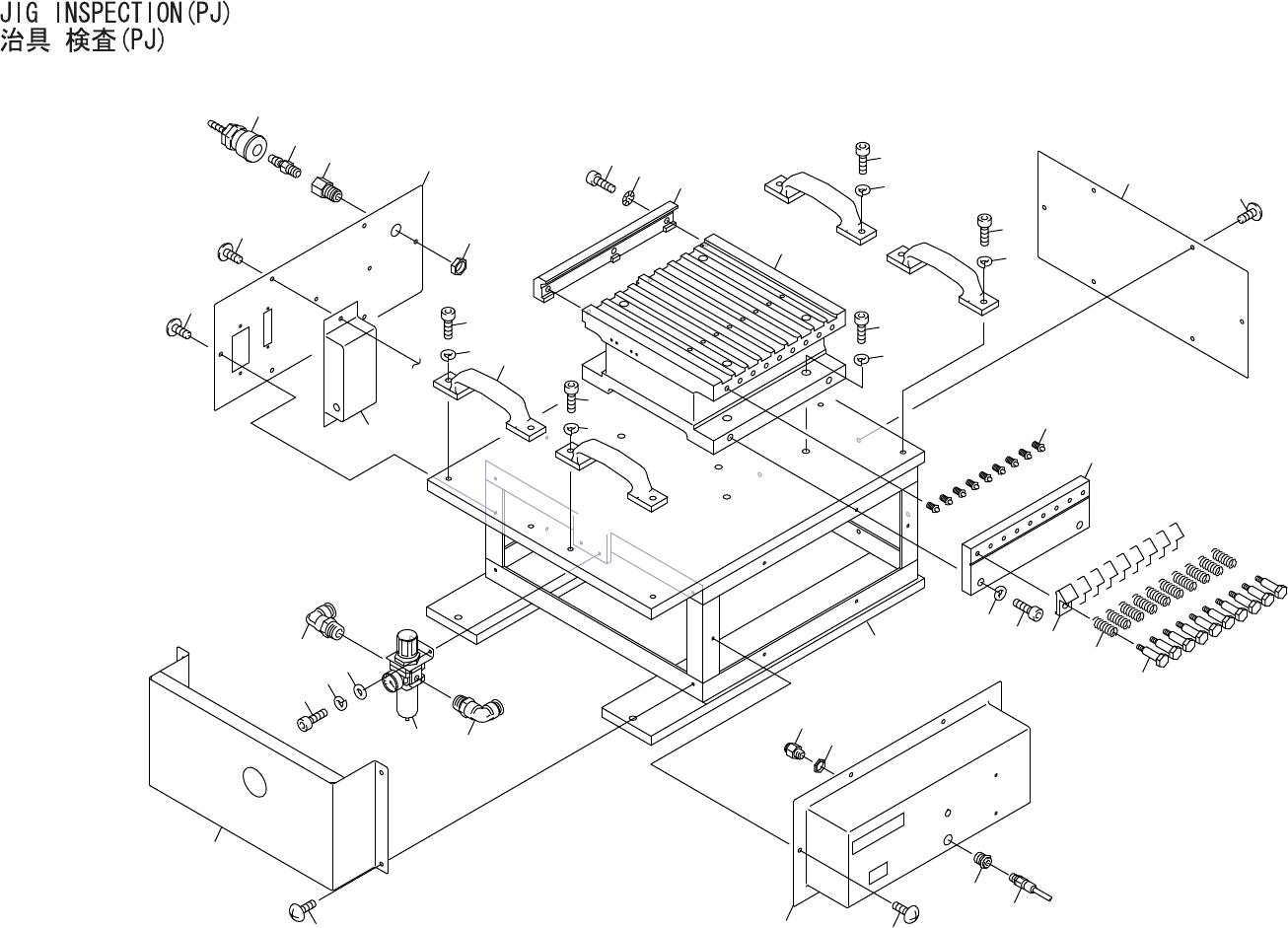 JIG INSPECTION(PJ)
治具 検査(PJ)