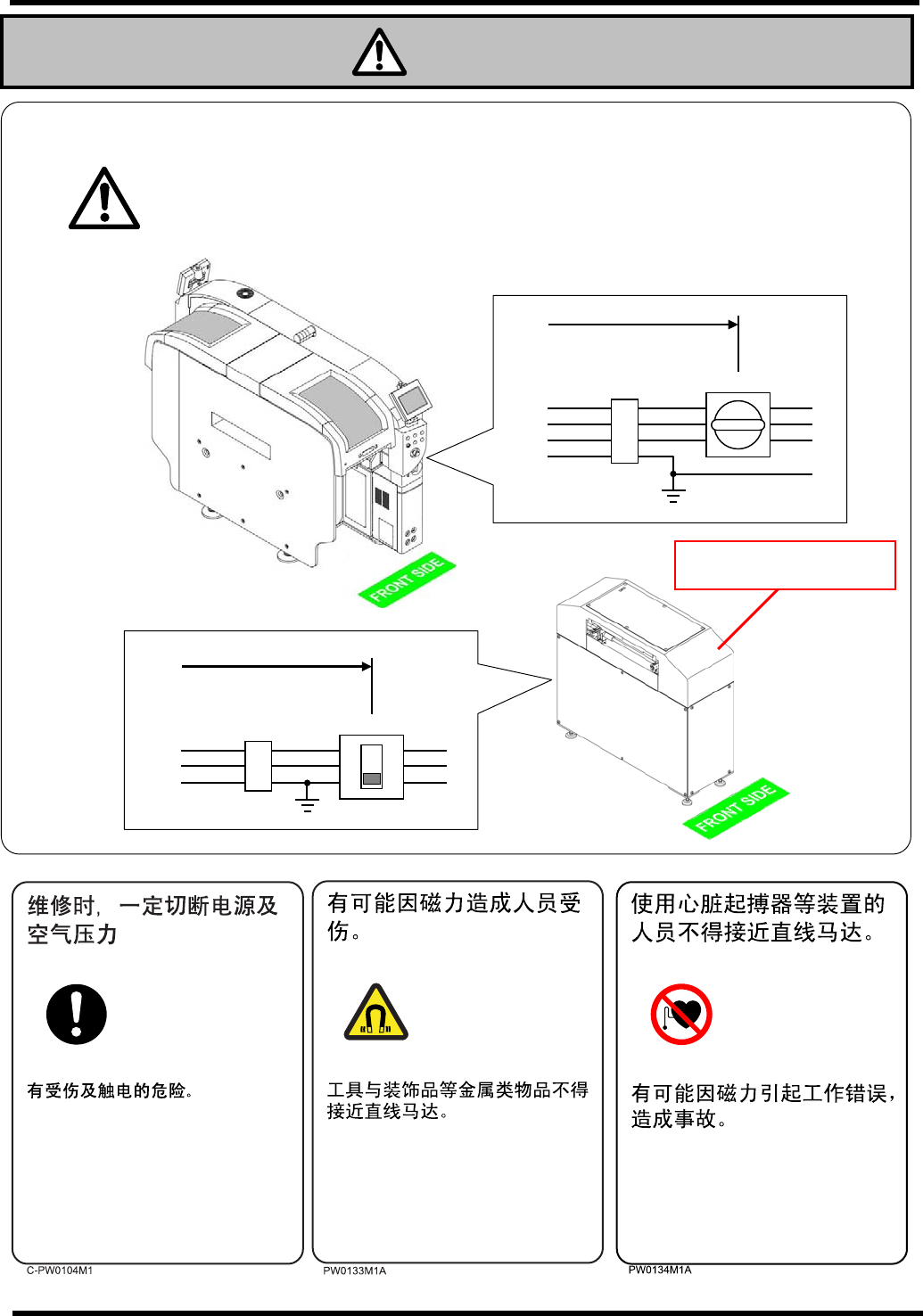 FRONT SIDE

FRONT SIDE

维修时，一定切断电源及空气压力

有受伤及触电的危险。

C-PW0104M1

有可能因磁力造成人员受伤。

工具与装饰品等金属类物品不得接近直线马达。

PW0133M1A

使用心脏起搏器等装置的人员不得接近直线马达。

有可能因磁力引起工作错误，造成事故。

PW0134M1A