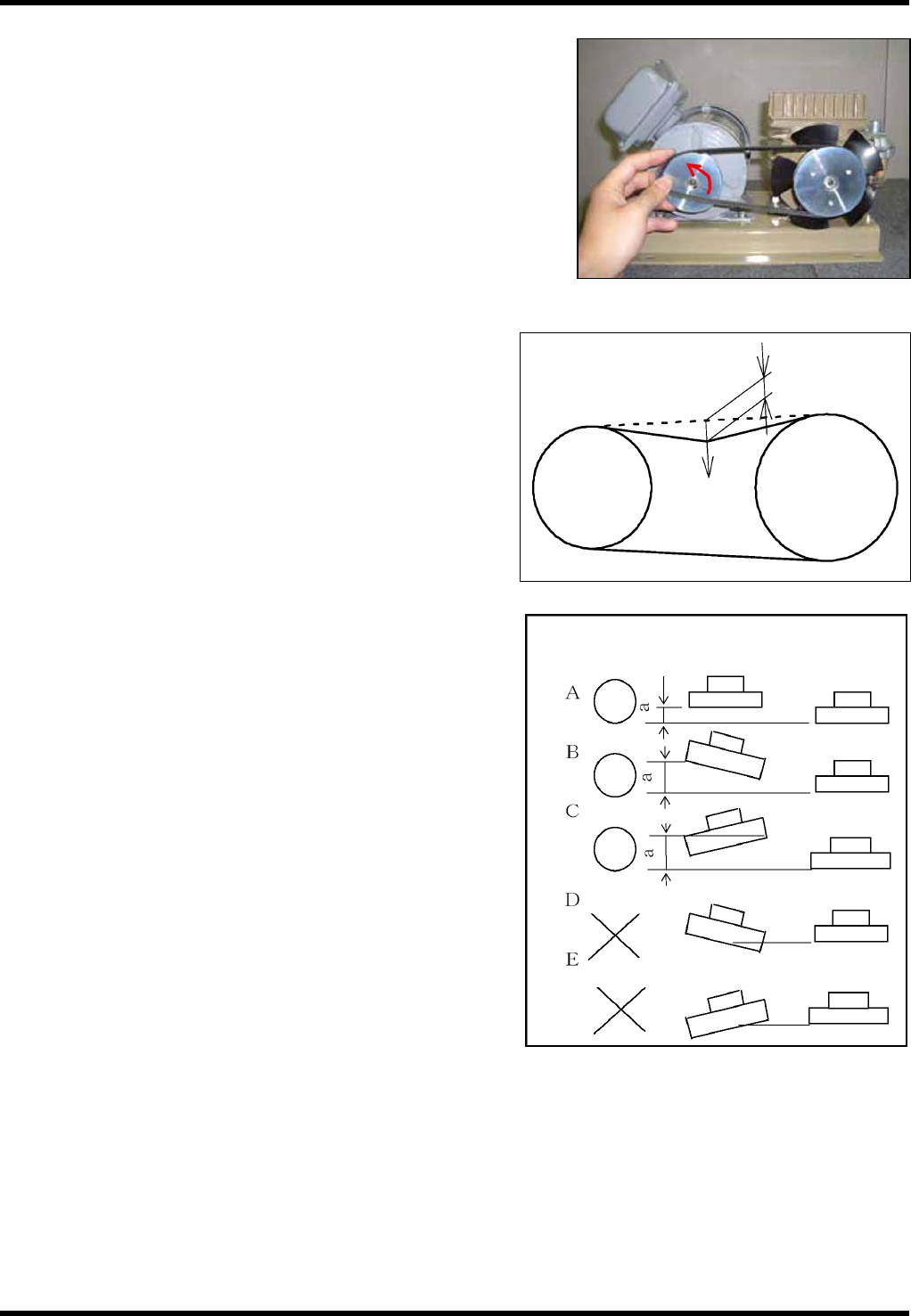 A

a

B

a

C

a

D

E