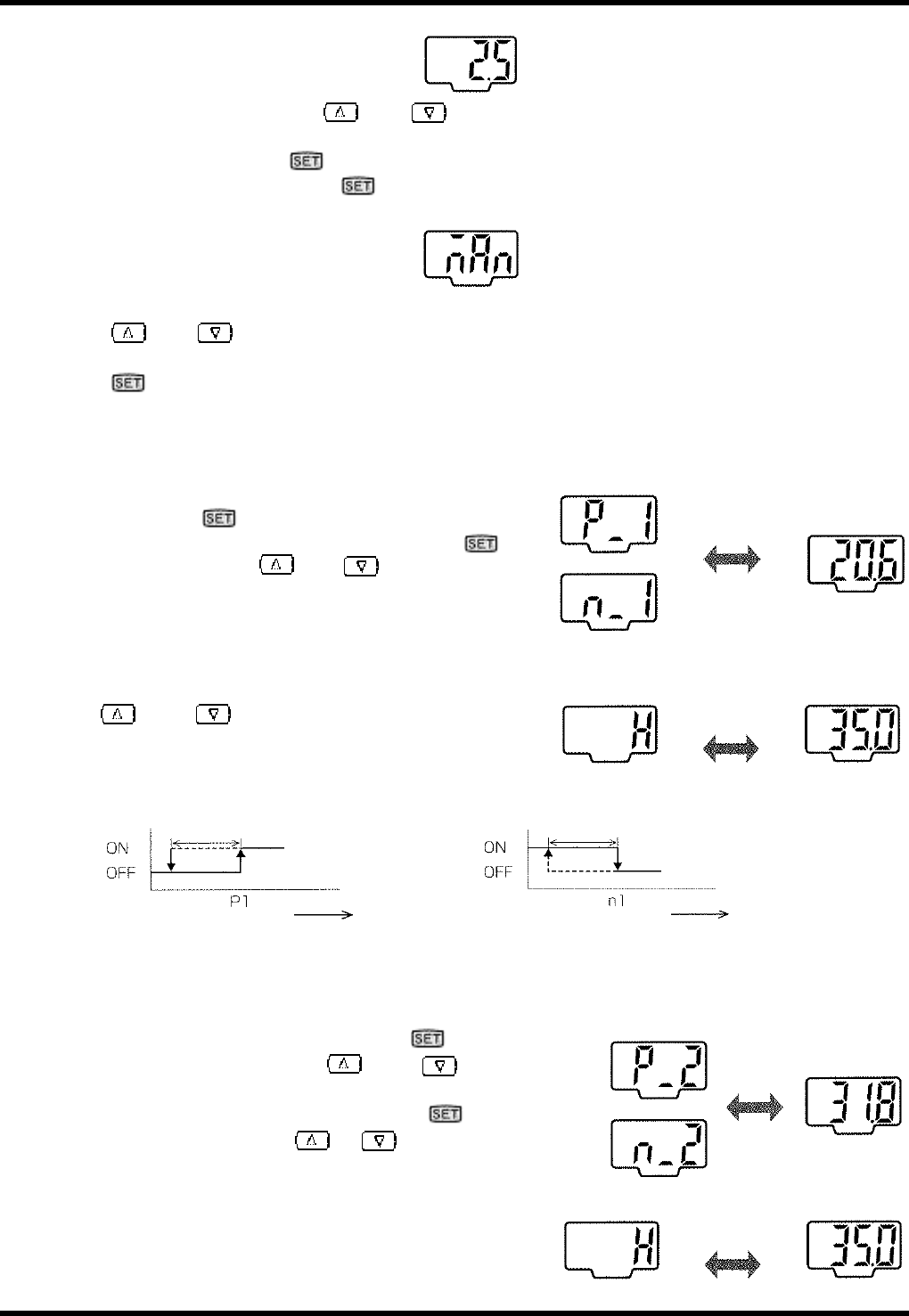 2.5

SET
SET

nAn

SET

SET
SET

P_1

n_1

20.6

H

35.0

ON
OFF
P1

ON
OFF
n1

SET

SET

P_2

n_2

31.8

H

35.0