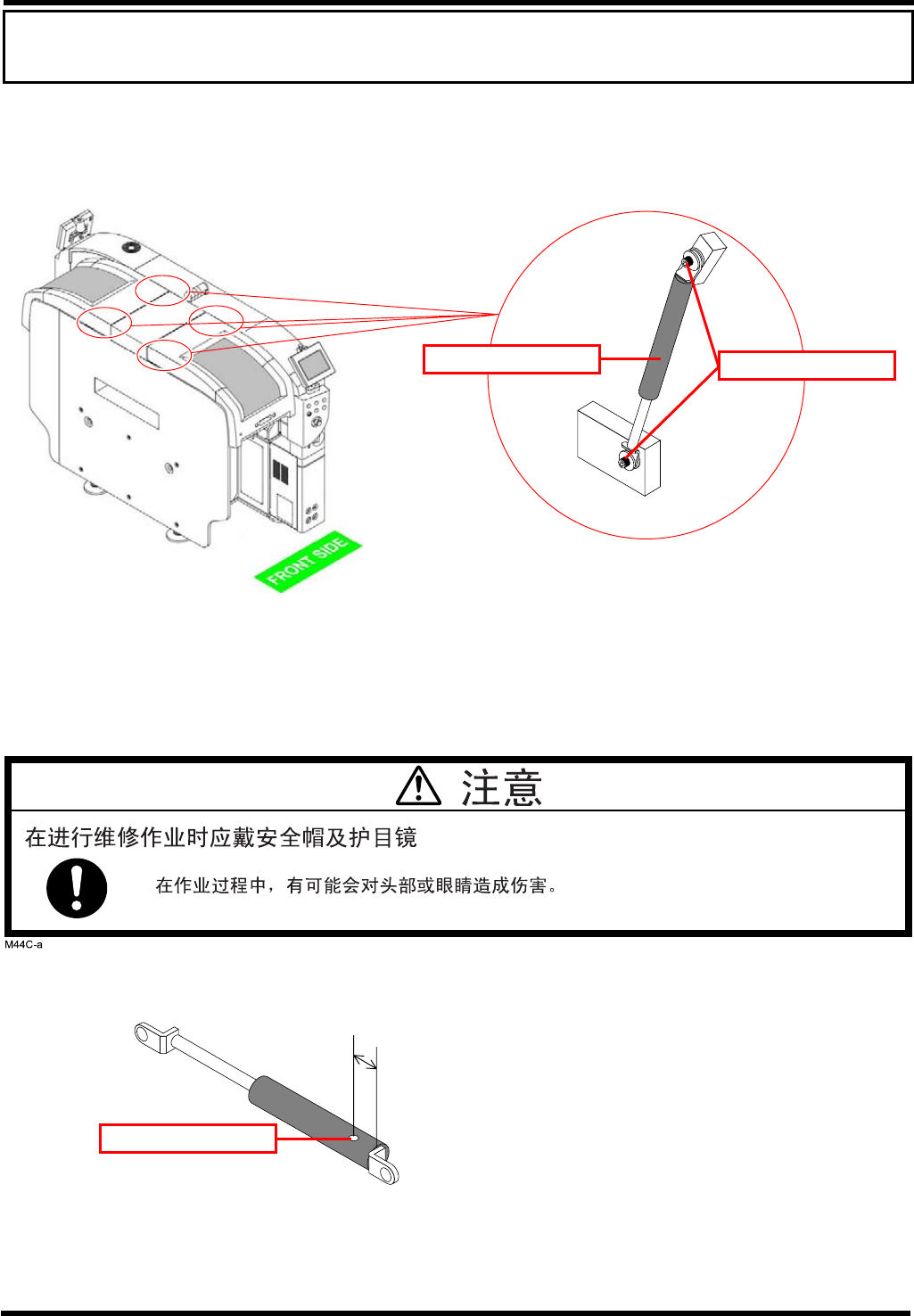 FRONT SIDE

注意

在进行维修作业时应戴安全帽及护目镜

在作业过程中，有可能会对头部或眼睛造成伤害。

M44C-a