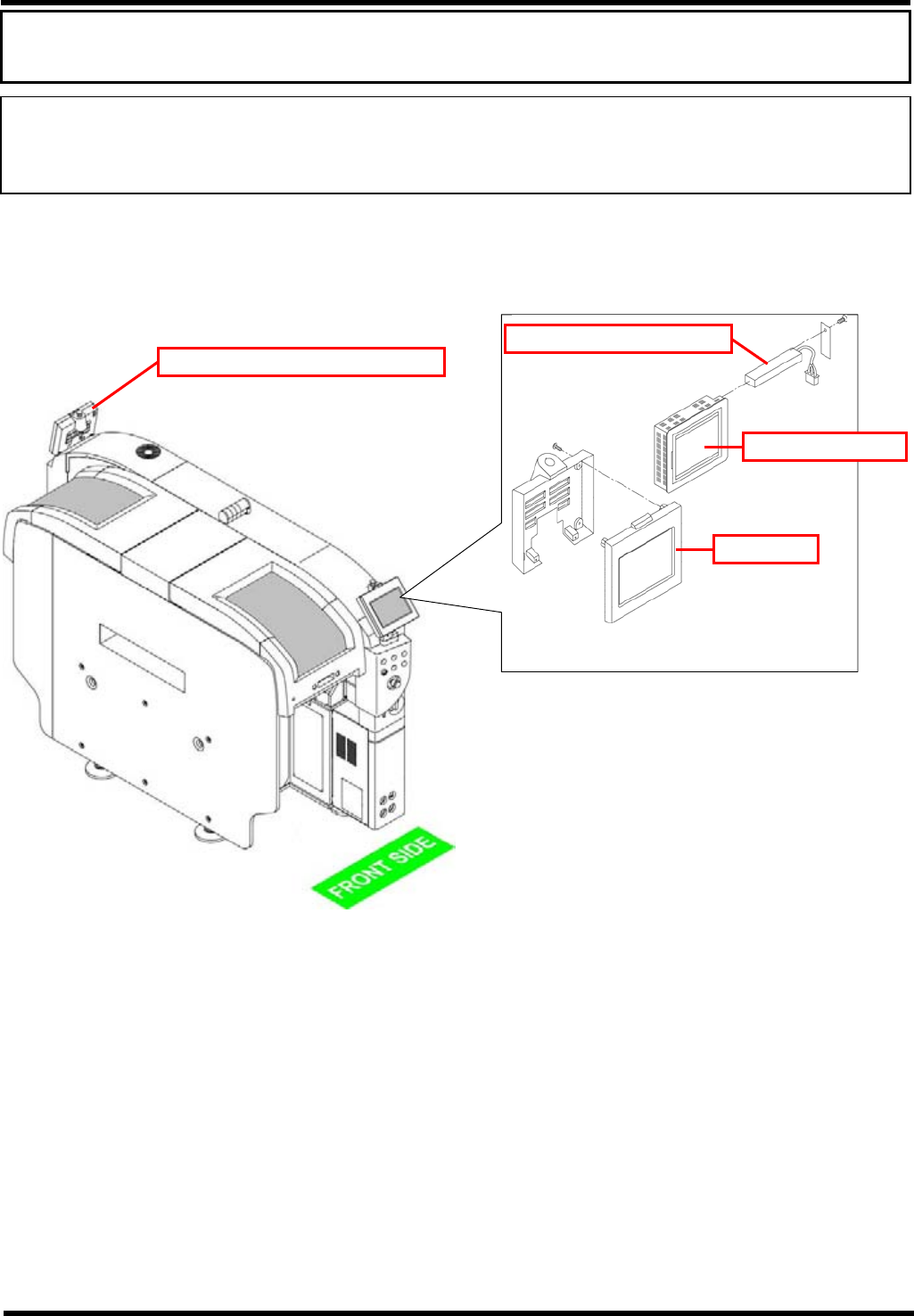 FRONT SIDE