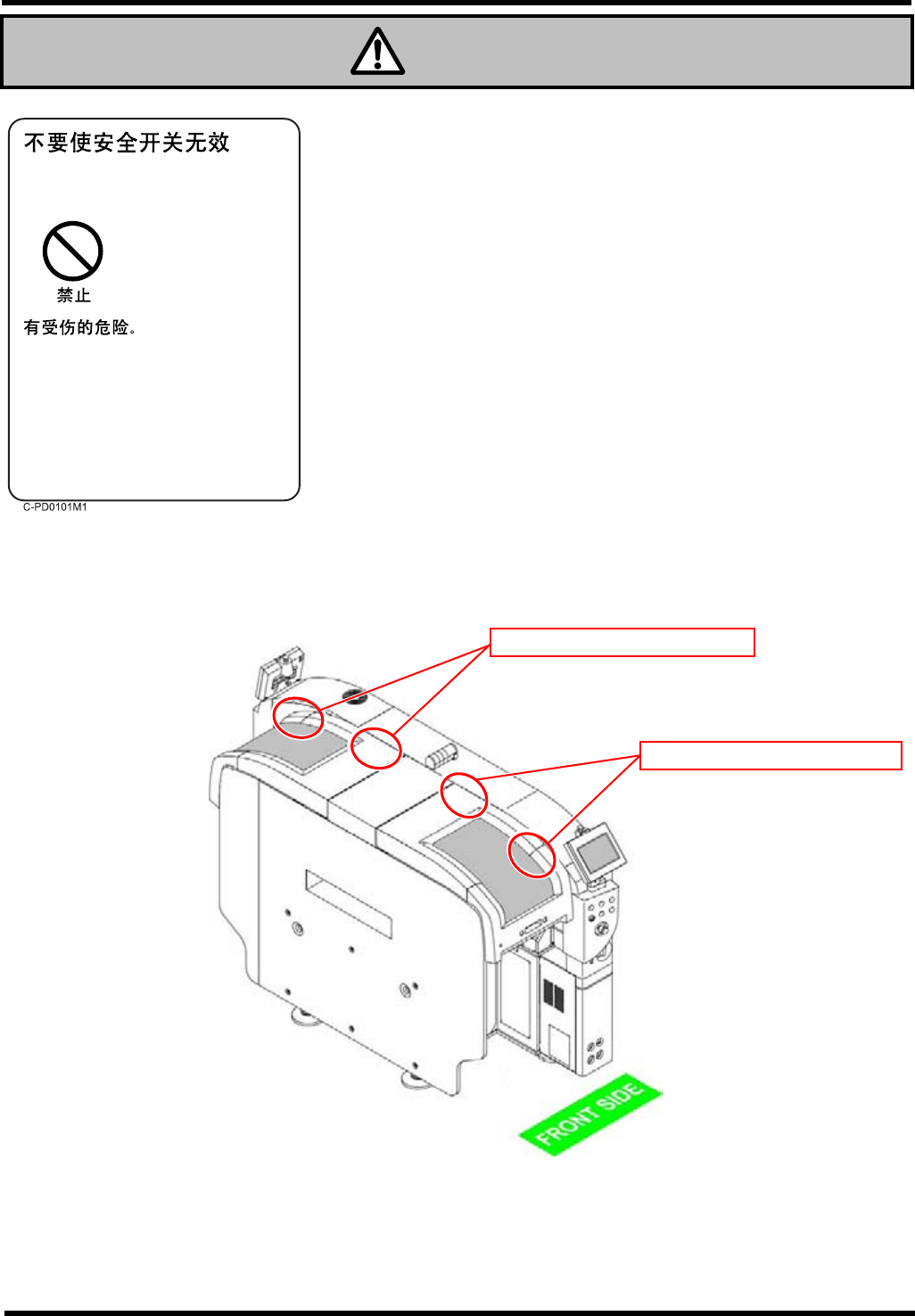 不要使安全开关无效

禁止

有受伤的危险。

C-PD0101M1

FRONT SIDE