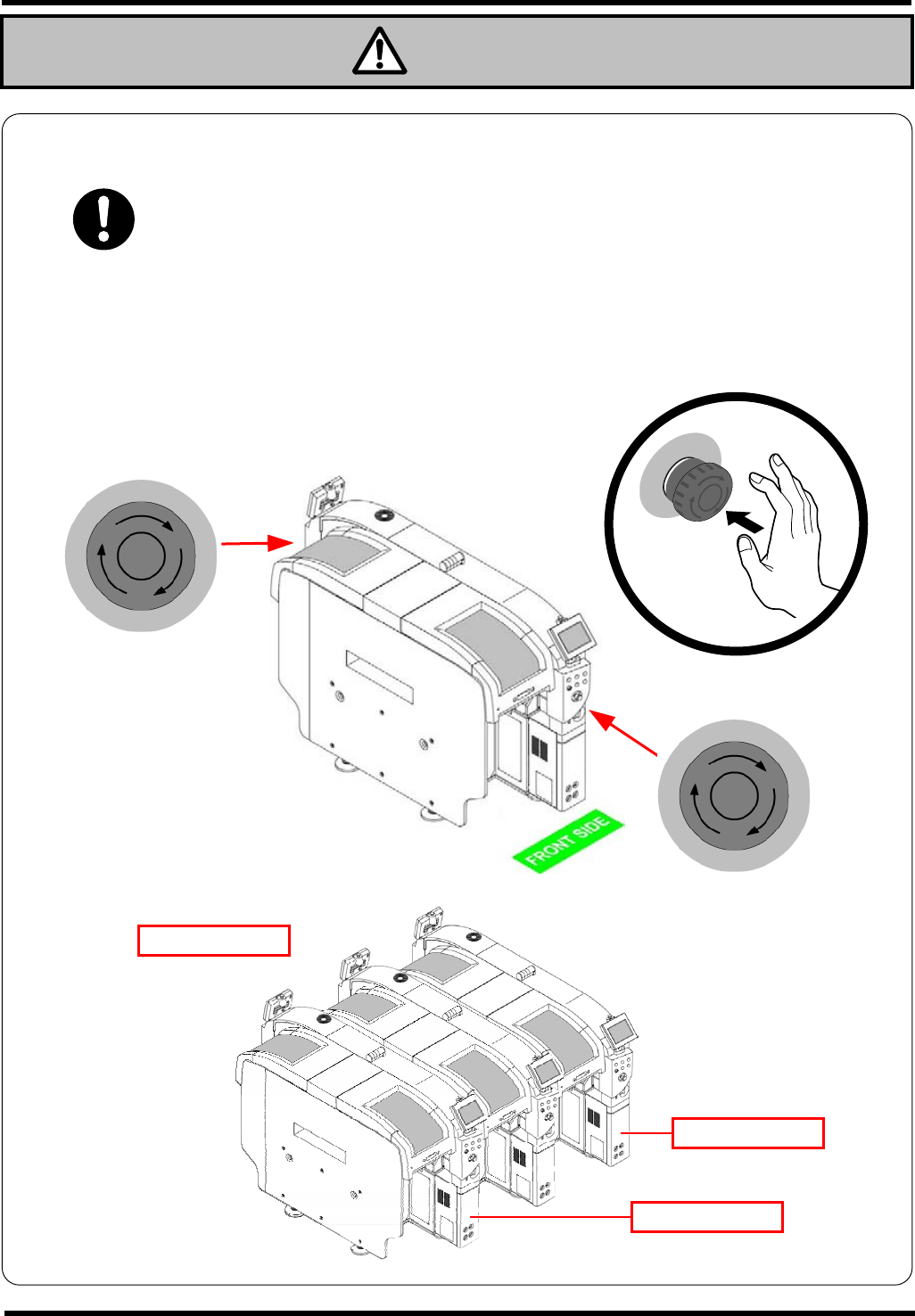 FRONT SIDE