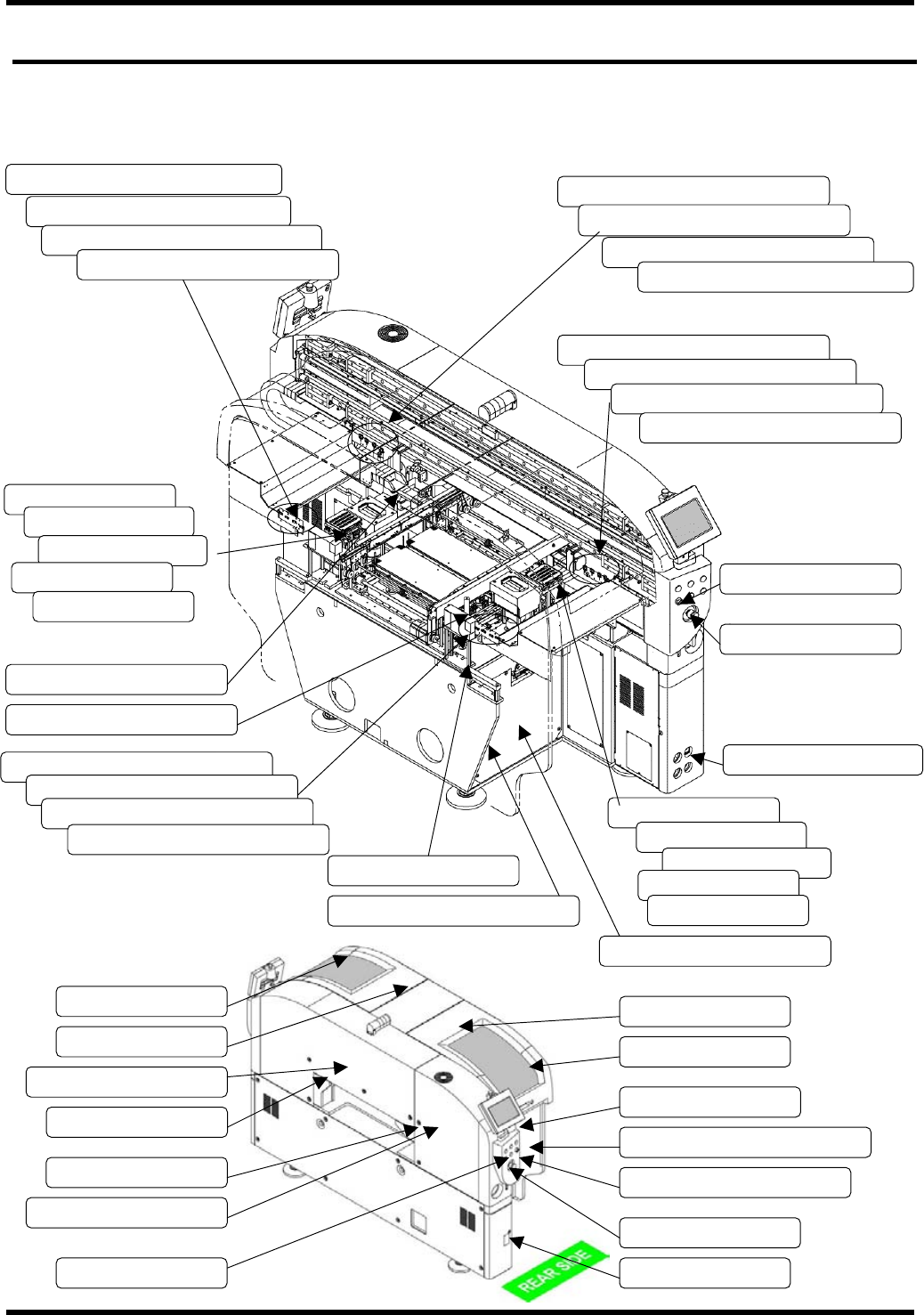 REAR SIDE