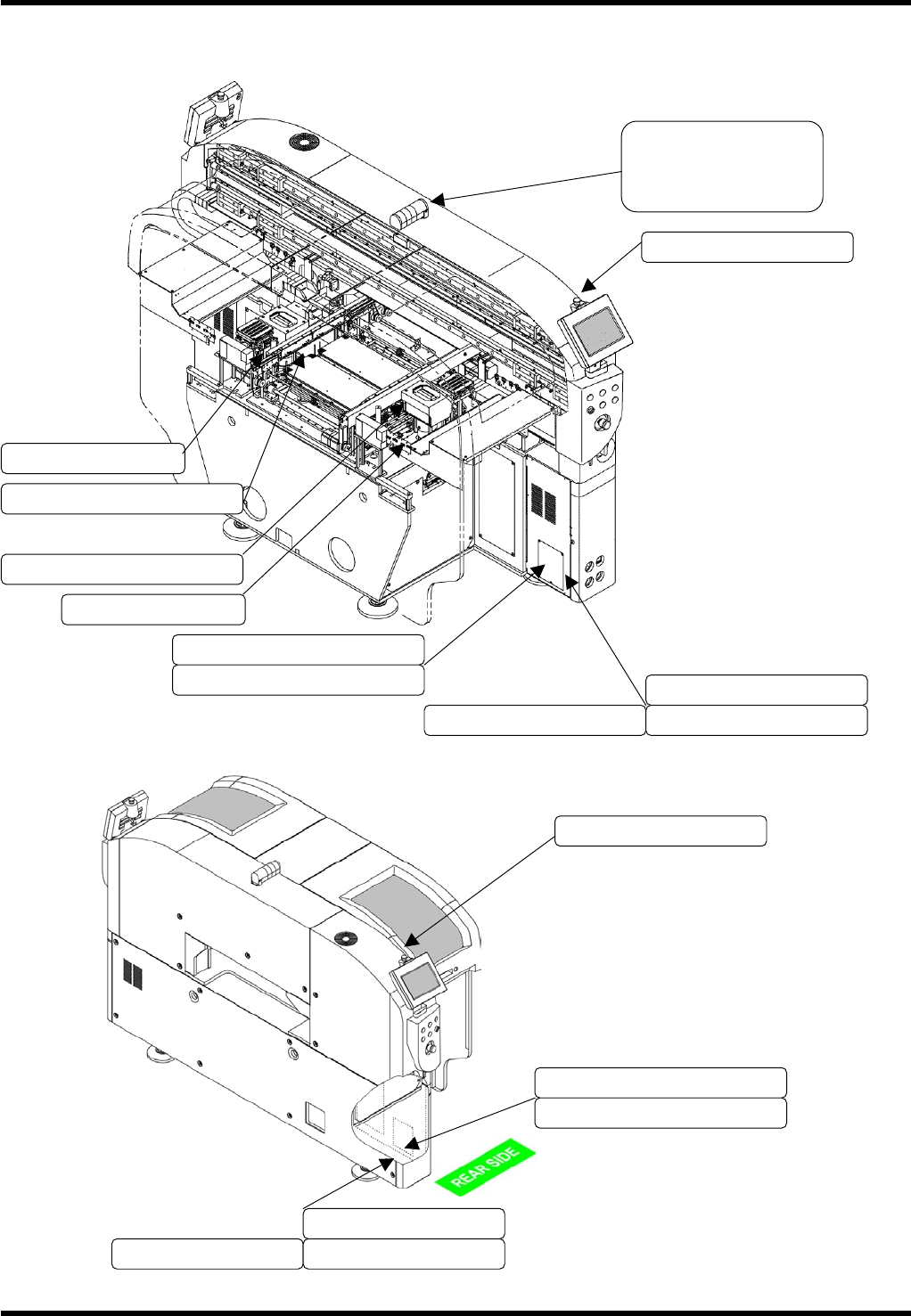 REAR SIDE