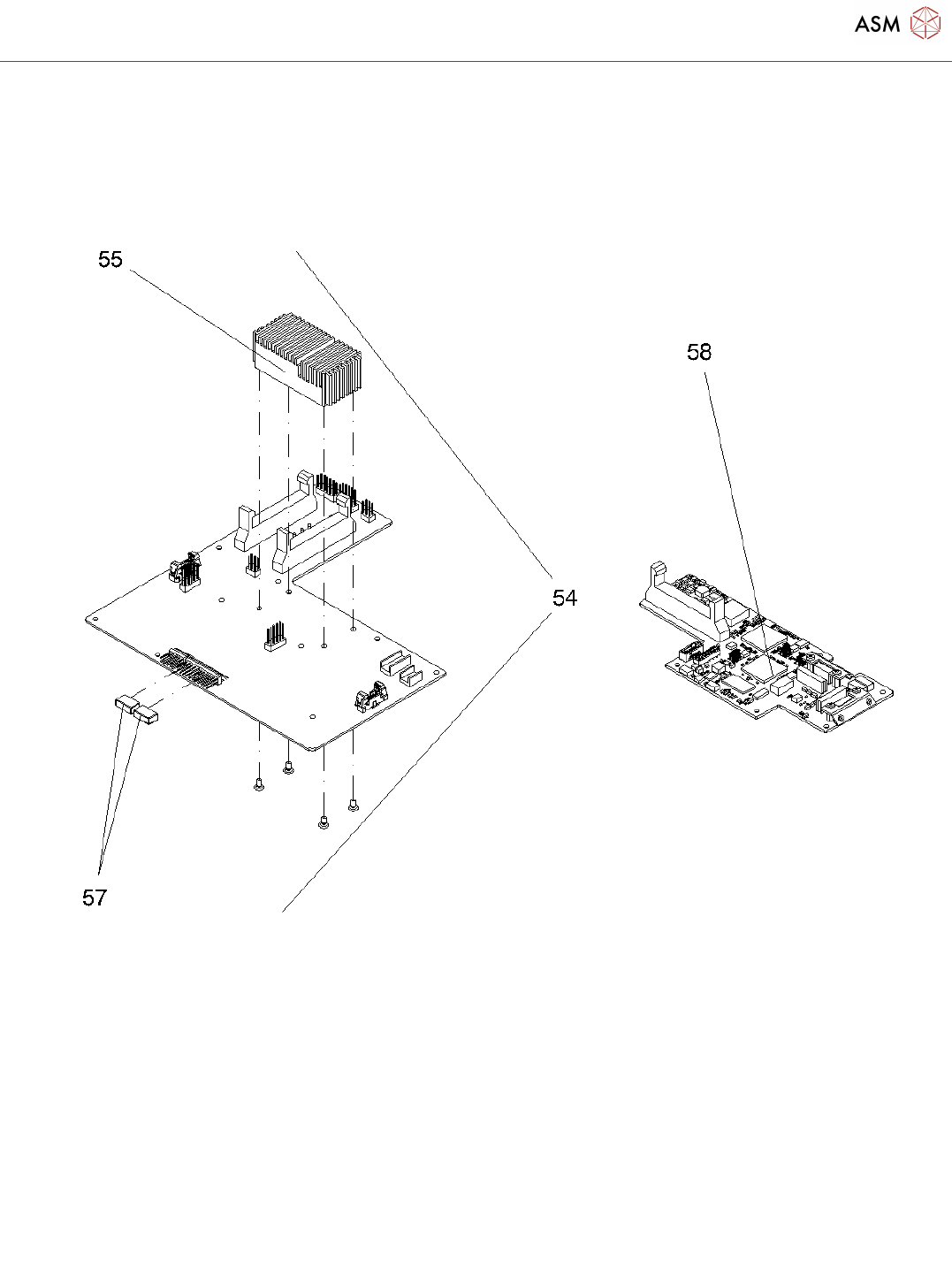 ASM

55

58

54

57