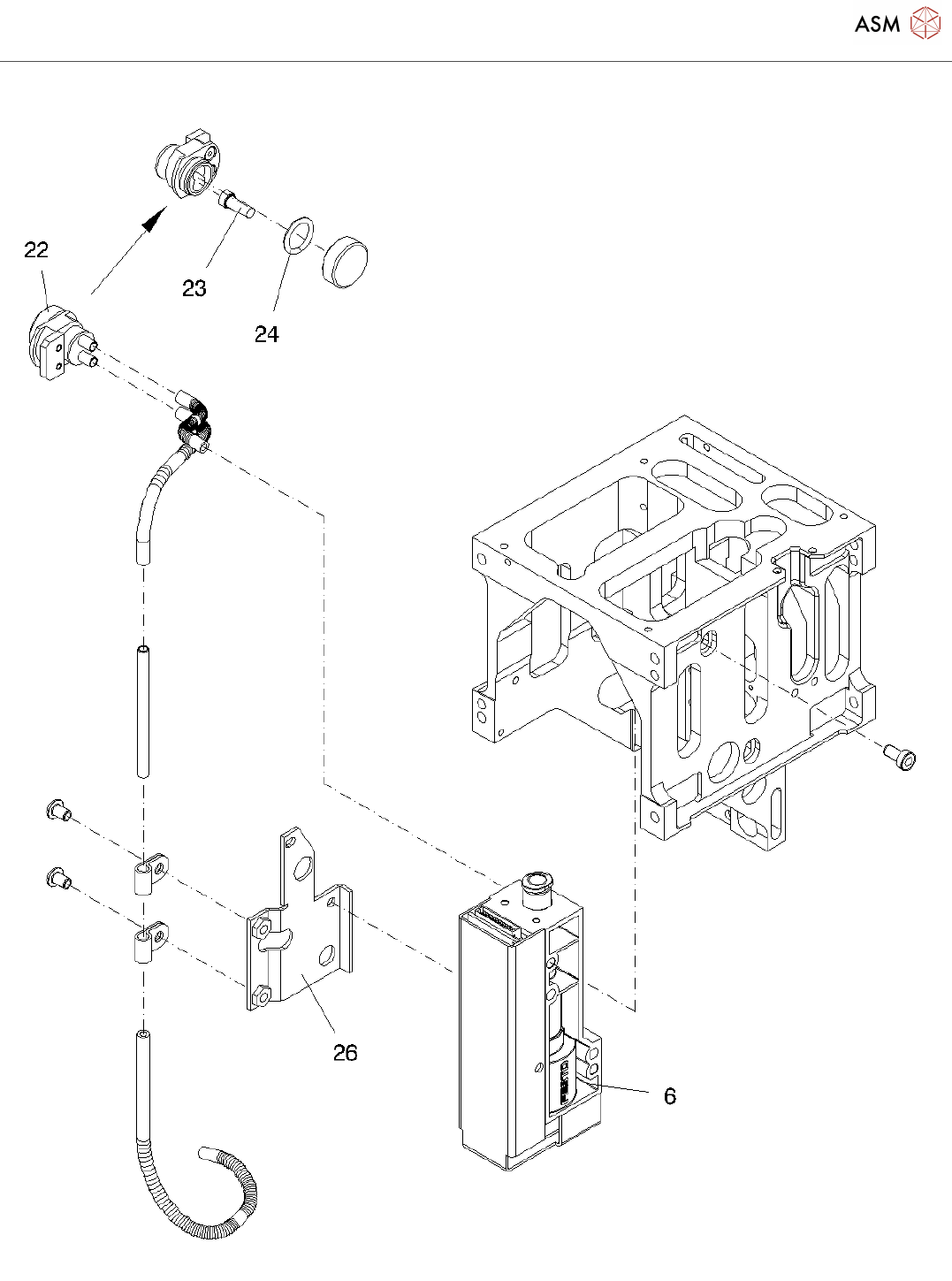 ASM

22

23

24

26

6