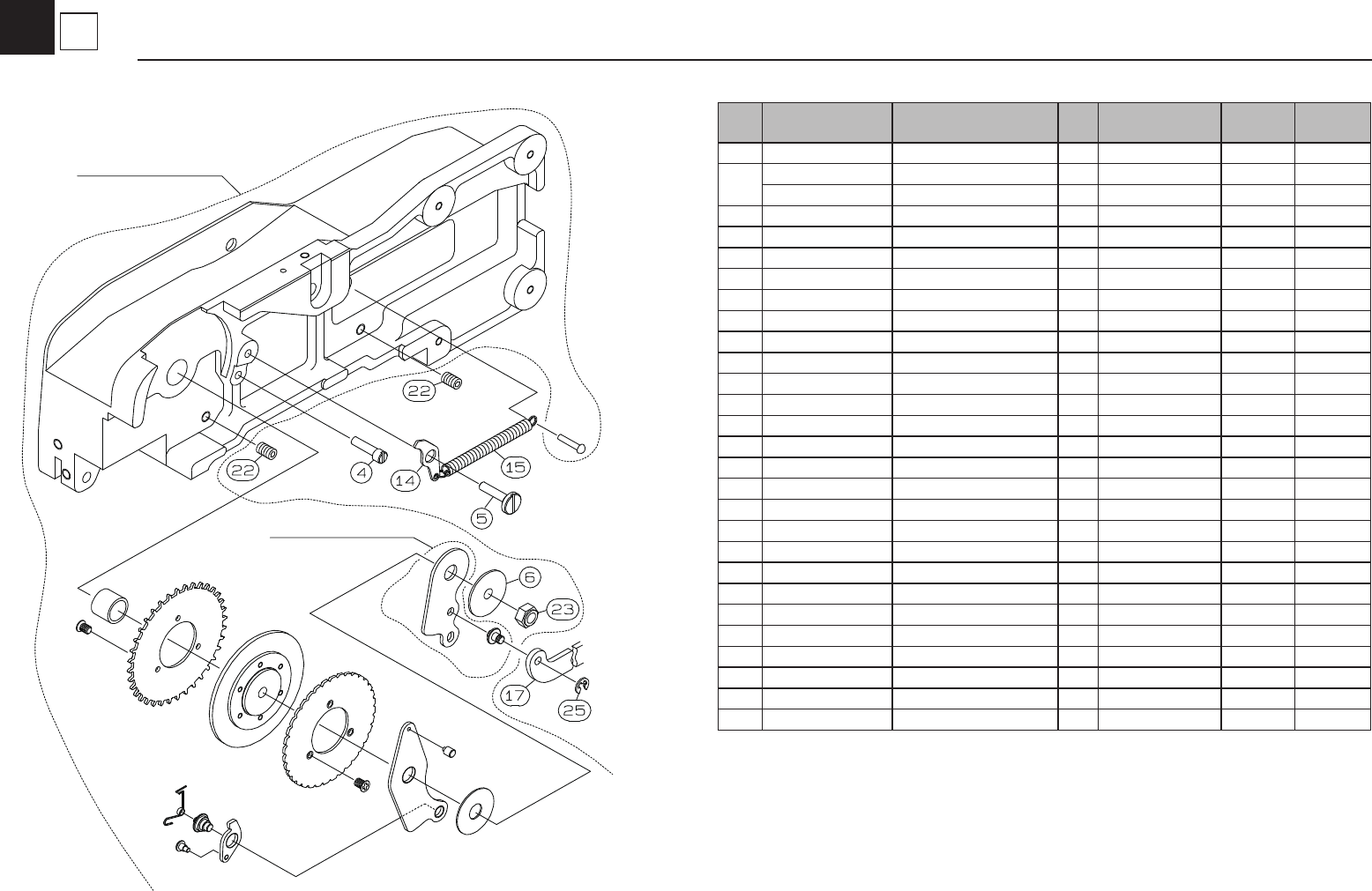 22
22
4
14
15
5
6
23
17
25