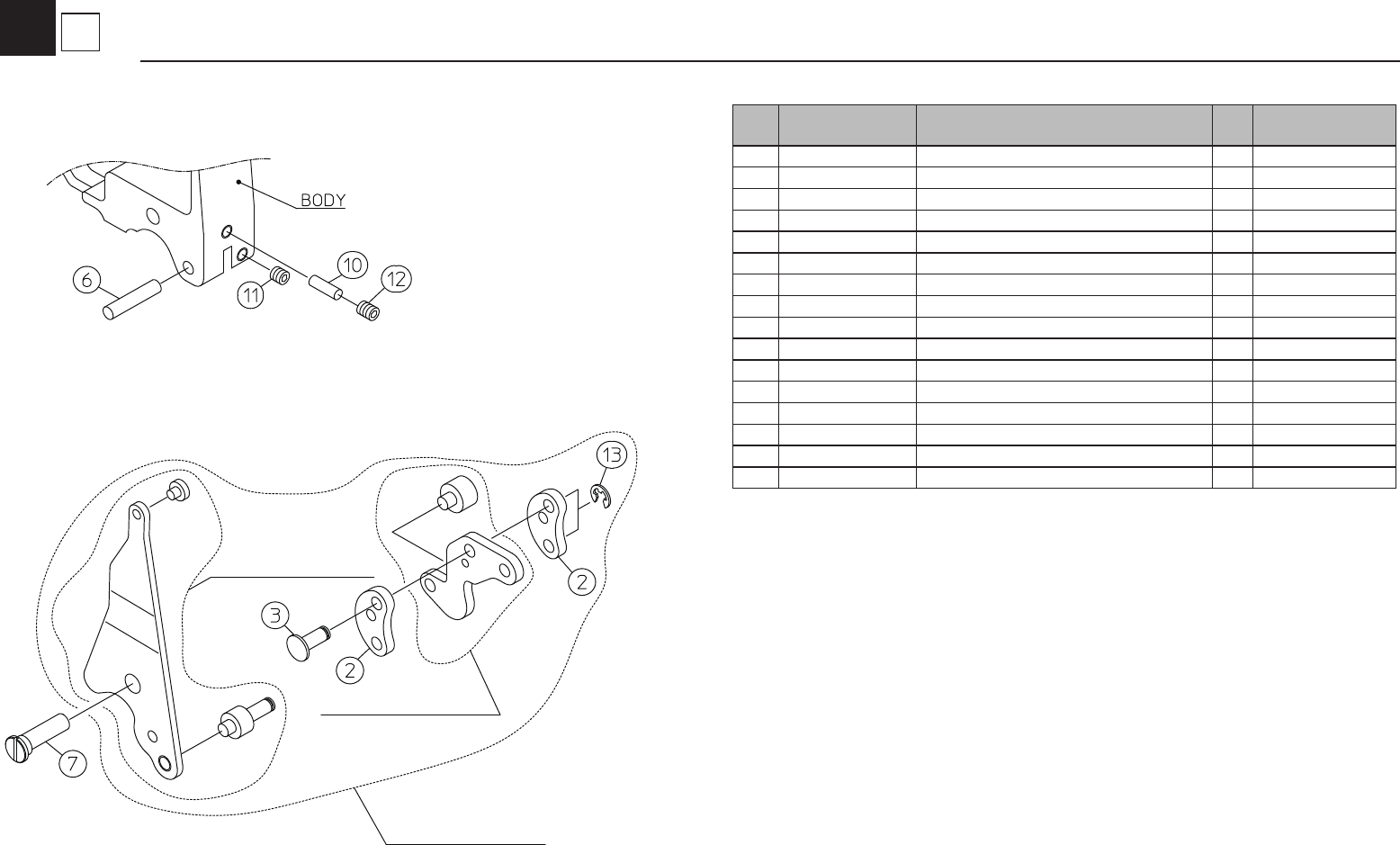 BODY

6

11

10

12

13

2

3

2

7