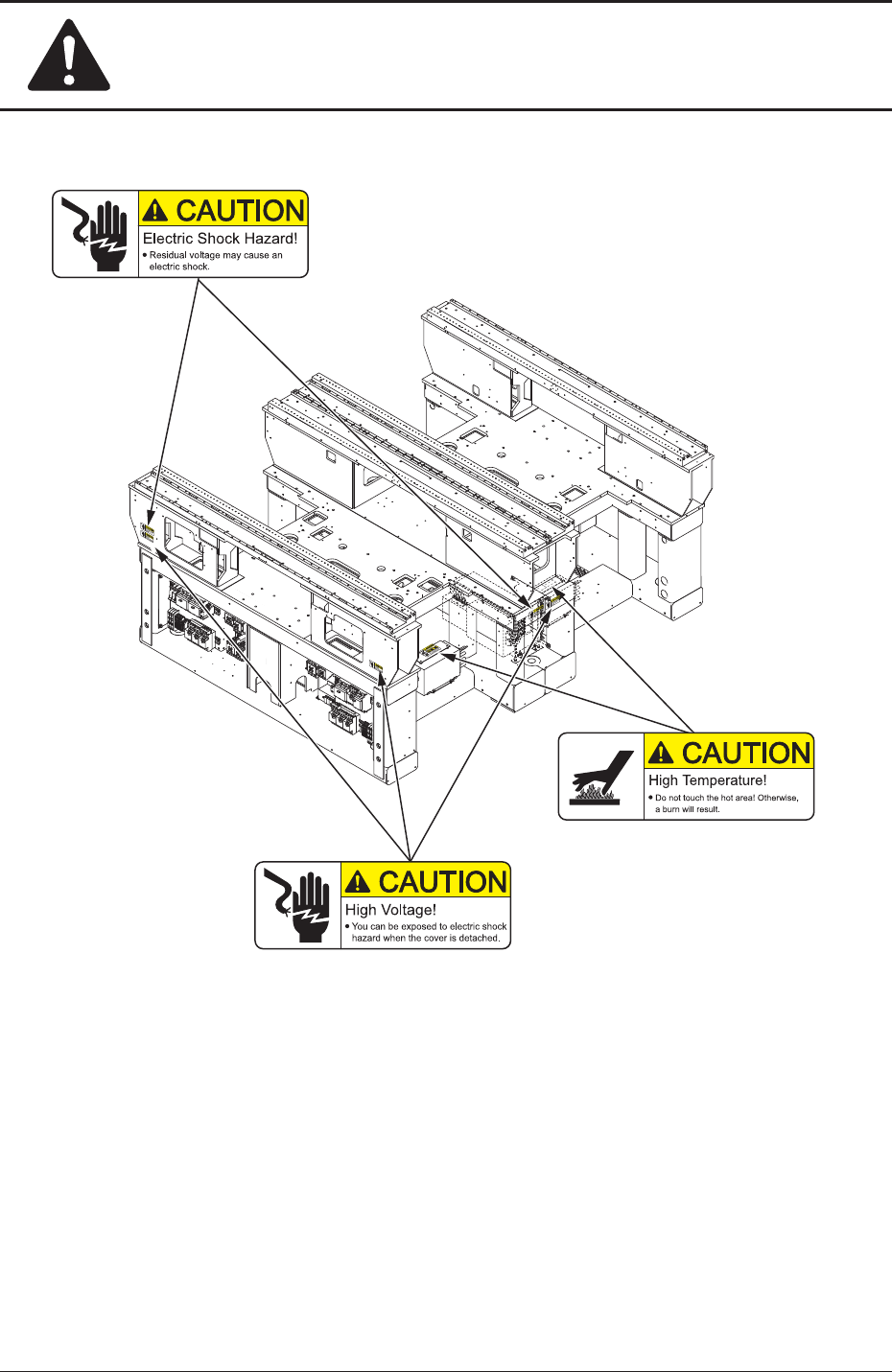 CAUTION
Electric Shock Hazard!
• Residual voltage may cause an electric shock.

CAUTION
High Temperature!
• Do not touch the hot area! Otherwise, a burn will result.

CAUTION
High Voltage!
• You can be exposed to electric shock hazard when the cover is detached.