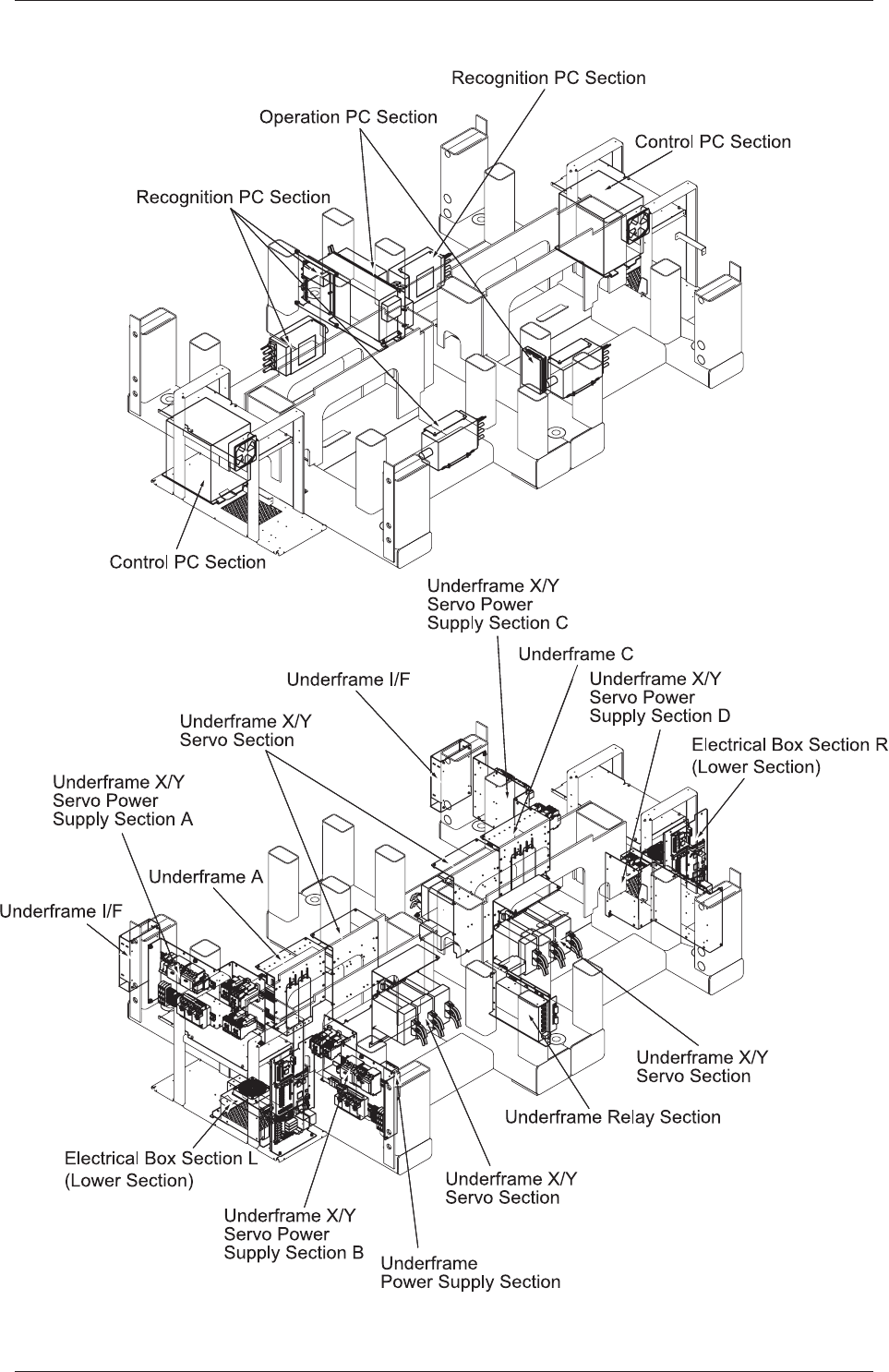 Recognition PC Section

Operation PC Section

Control PC Section

Recognition PC Section

Control PC Section

Underframe X/Y
Servo Power
Supply Section C

Underframe C

Underframe I/F

Underframe X/Y
Servo Power
Supply Section D

Underframe X/Y
Servo Section

Electrical Box Section R
(Lower Section)

Underframe X/Y
Servo Power
Supply Section A

Underframe A

Underframe I/F

Underframe X/Y
Servo Section

Underframe Relay Section

Electrical Box Section L
(Lower Section)

Underframe X/Y
Servo Section

Underframe X/Y
Servo Power
Supply Section B

Underframe
Power Supply Section