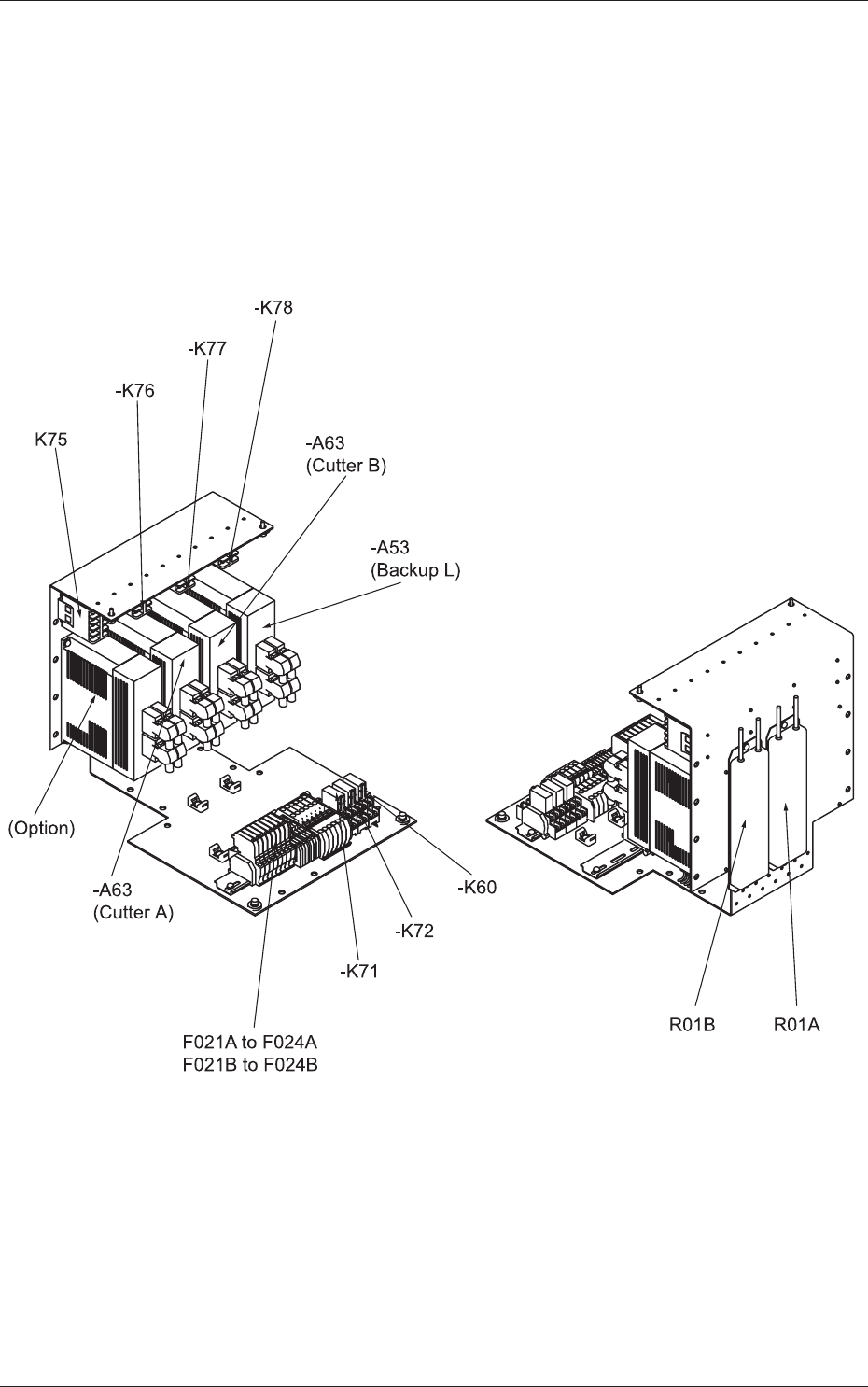 -K78

-K77

-K76

-K75

-A63
(Cutter B)

-A53
(Backup L)

(Option)

-A63
(Cutter A)

-K60

-K72

-K71

F021A to F024A
F021B to F024B

R01B

R01A