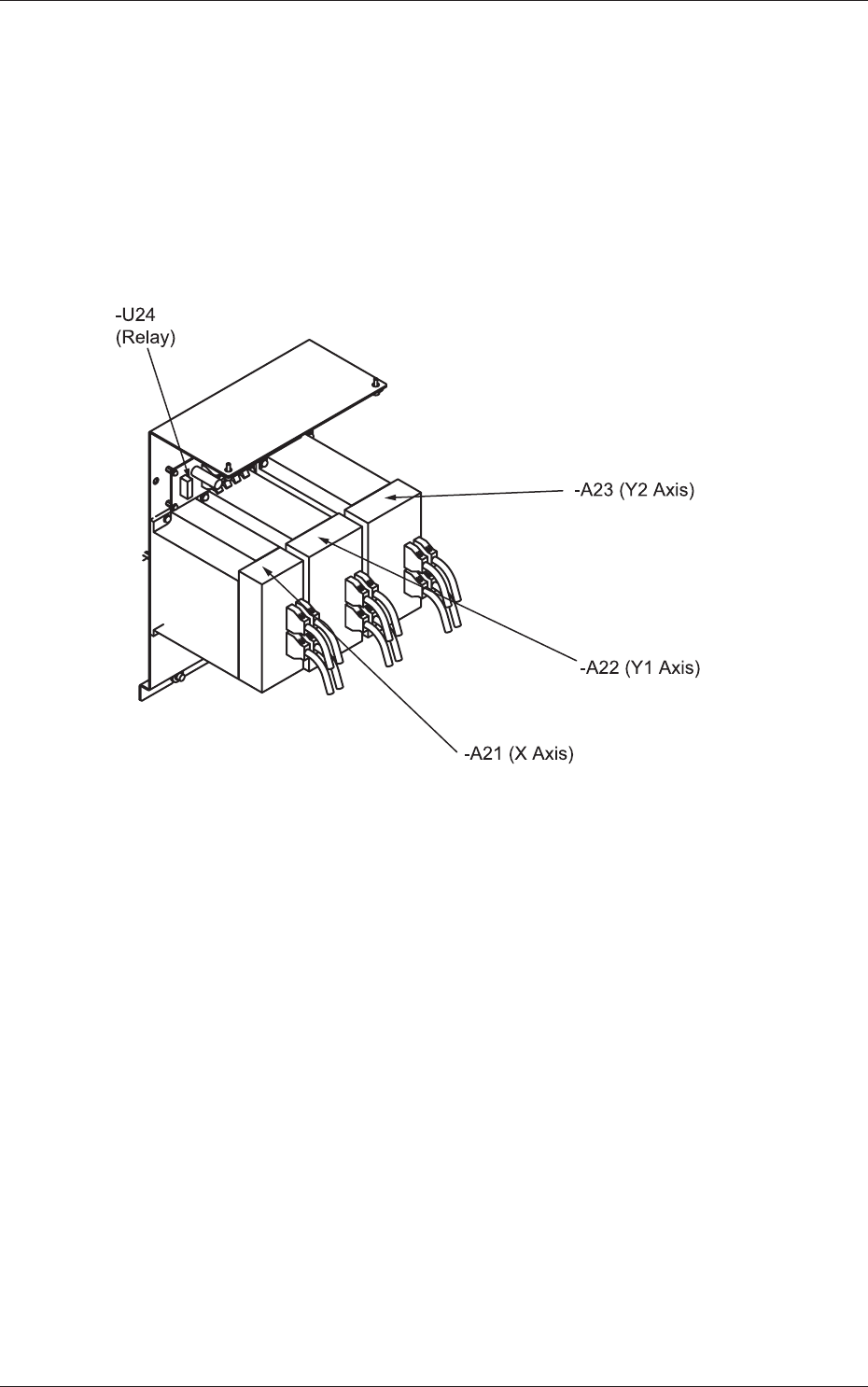 -U24
(Relay)

-A23 (Y2 Axis)

-A22 (Y1 Axis)

-A21 (X Axis)