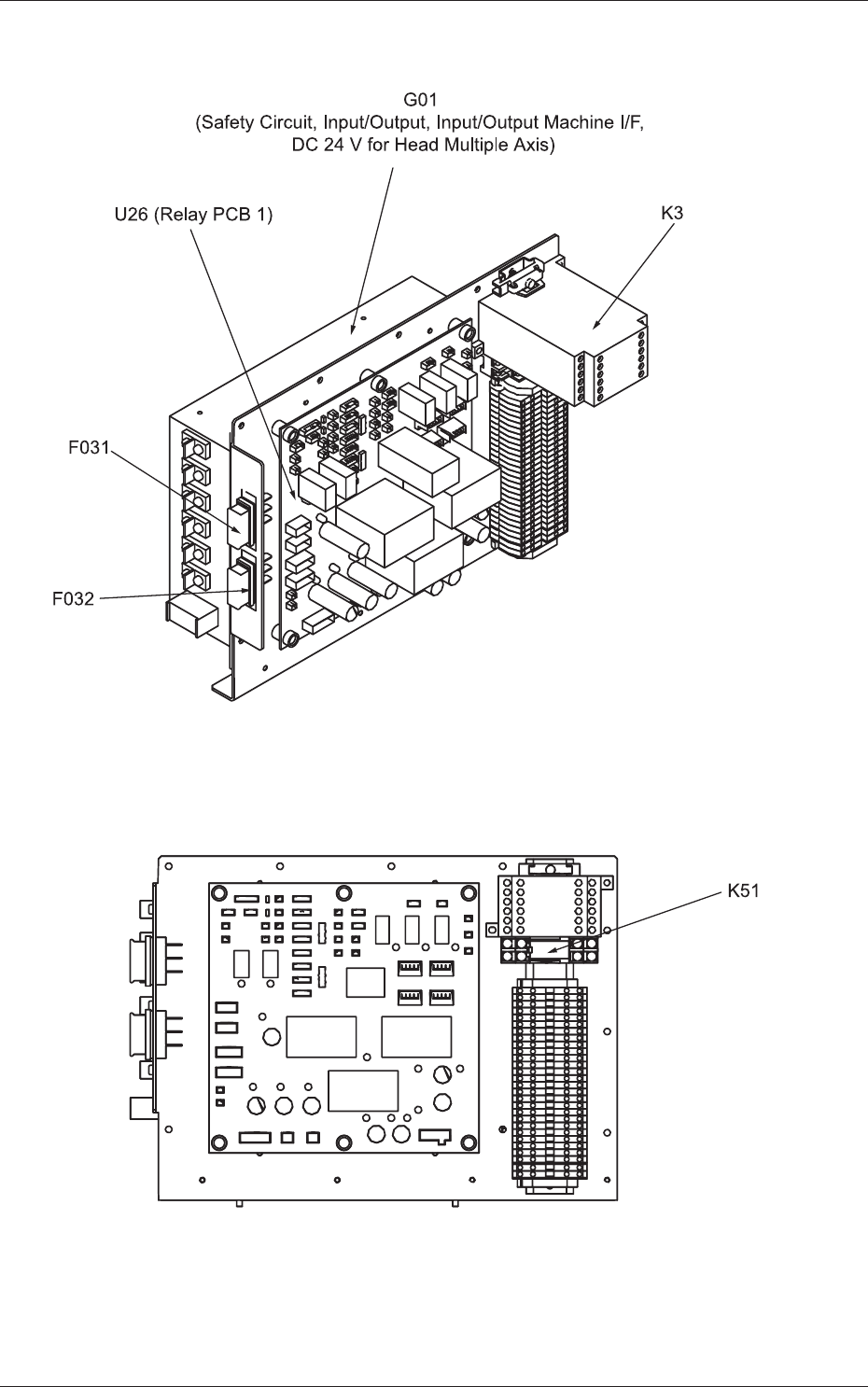 G01
(Safety Circuit, Input/Output, Input/Output Machine I/F, DC 24 V for Head Multiple Axis)

U26 (Relay PCB 1)

K3

F031

F032

K51