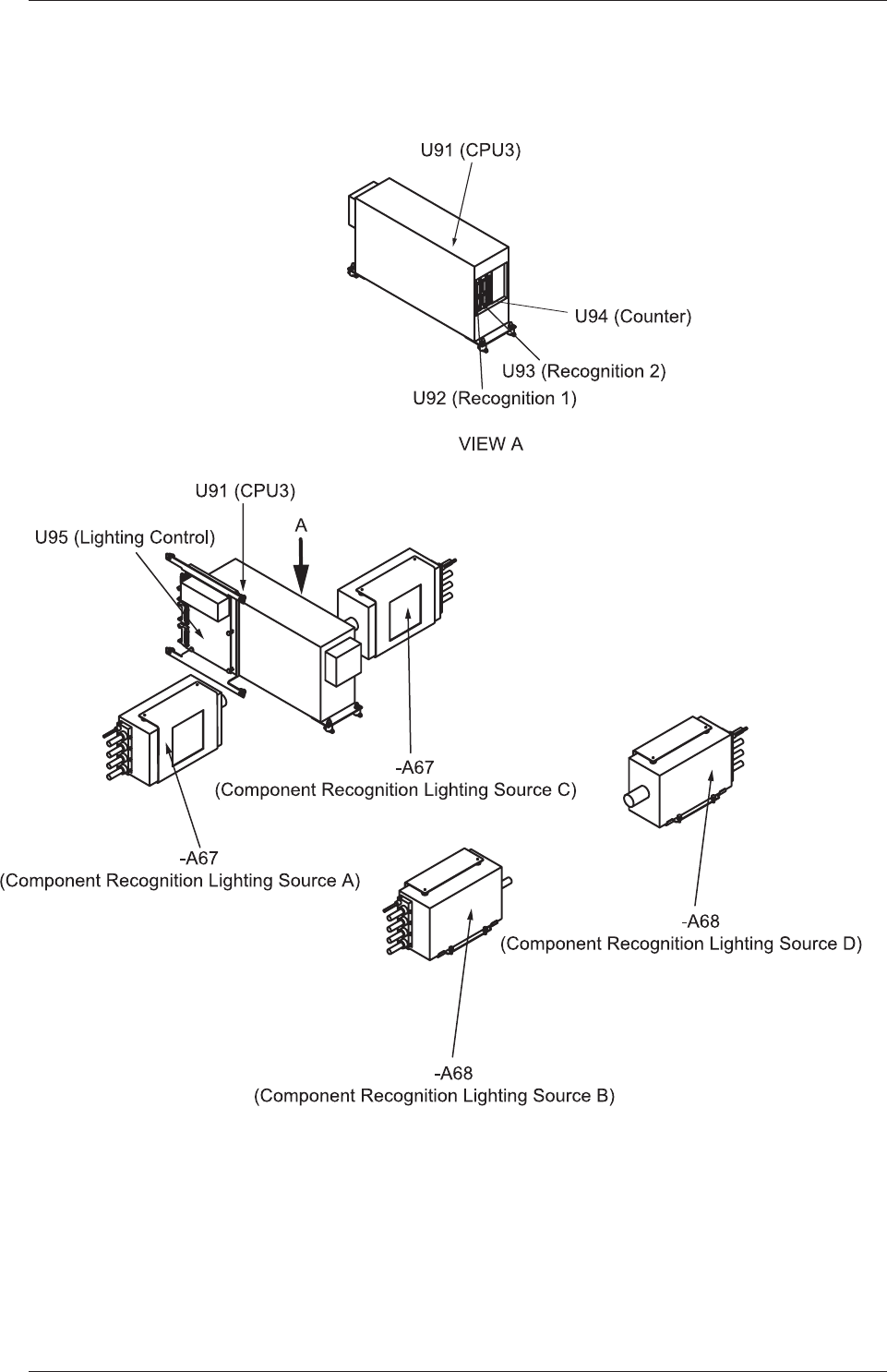 U91 (CPU3)

U94 (Counter)

U93 (Recognition 2)

U92 (Recognition 1)

VIEW A

U91 (CPU3)

U95 (Lighting Control)

A

-A67
(Component Recognition Lighting Source C)

-A67
(Component Recognition Lighting Source A)

-A68
(Component Recognition Lighting Source D)

-A68
(Component Recognition Lighting Source B)