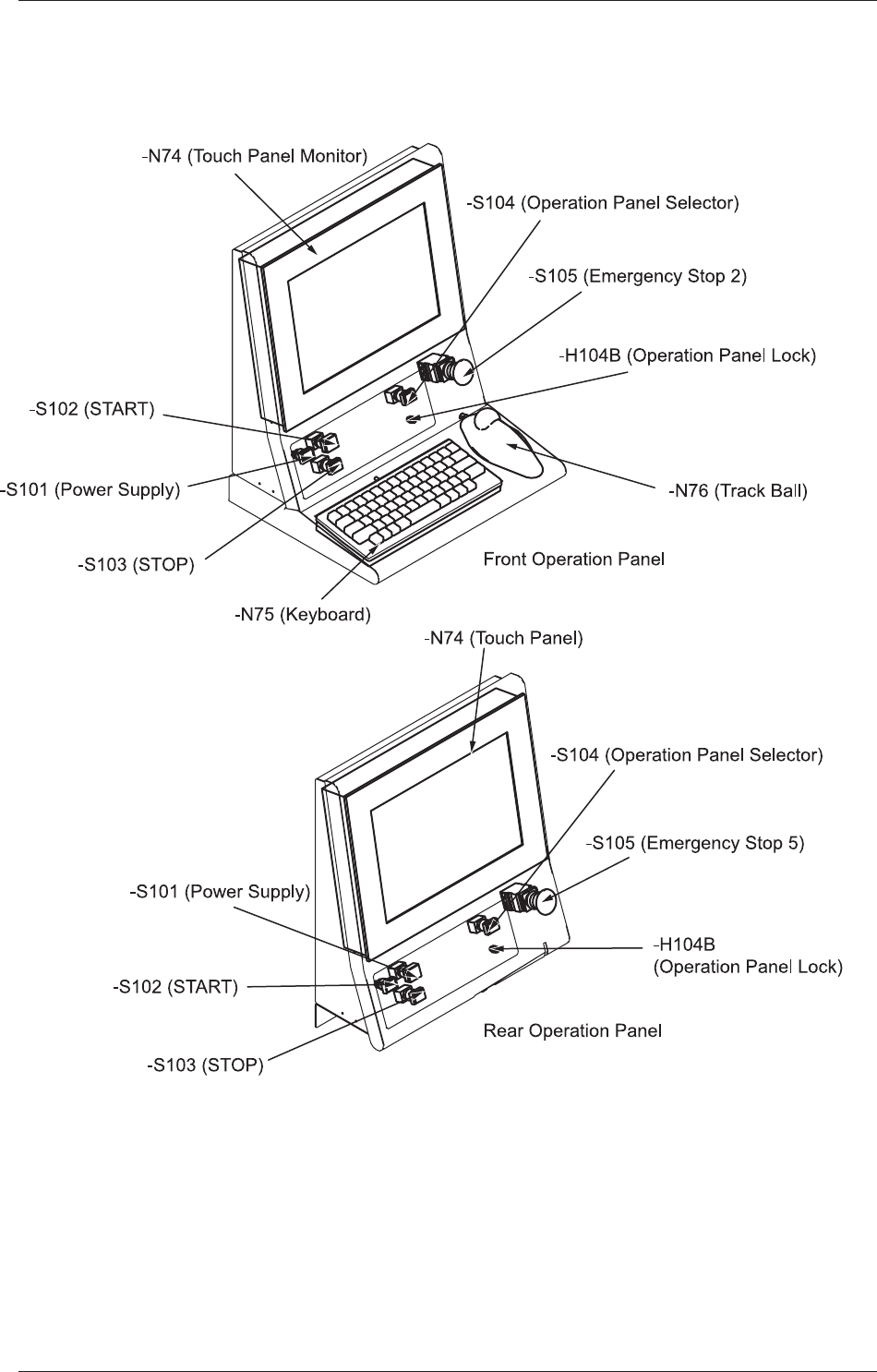 -N74 (Touch Panel Monitor)

-S104 (Operation Panel Selector)

-S105 (Emergency Stop 2)

-H104B (Operation Panel Lock)

-S102 (START)

-S101 (Power Supply)

-N76 (Track Ball)

-S103 (STOP)

Front Operation Panel

-N75 (Keyboard)

-N74 (Touch Panel)

-S104 (Operation Panel Selector)

-S105 (Emergency Stop 5)

-S101 (Power Supply)

-H104B
(Operation Panel Lock)

-S102 (START)

Rear Operation Panel

-S103 (STOP)