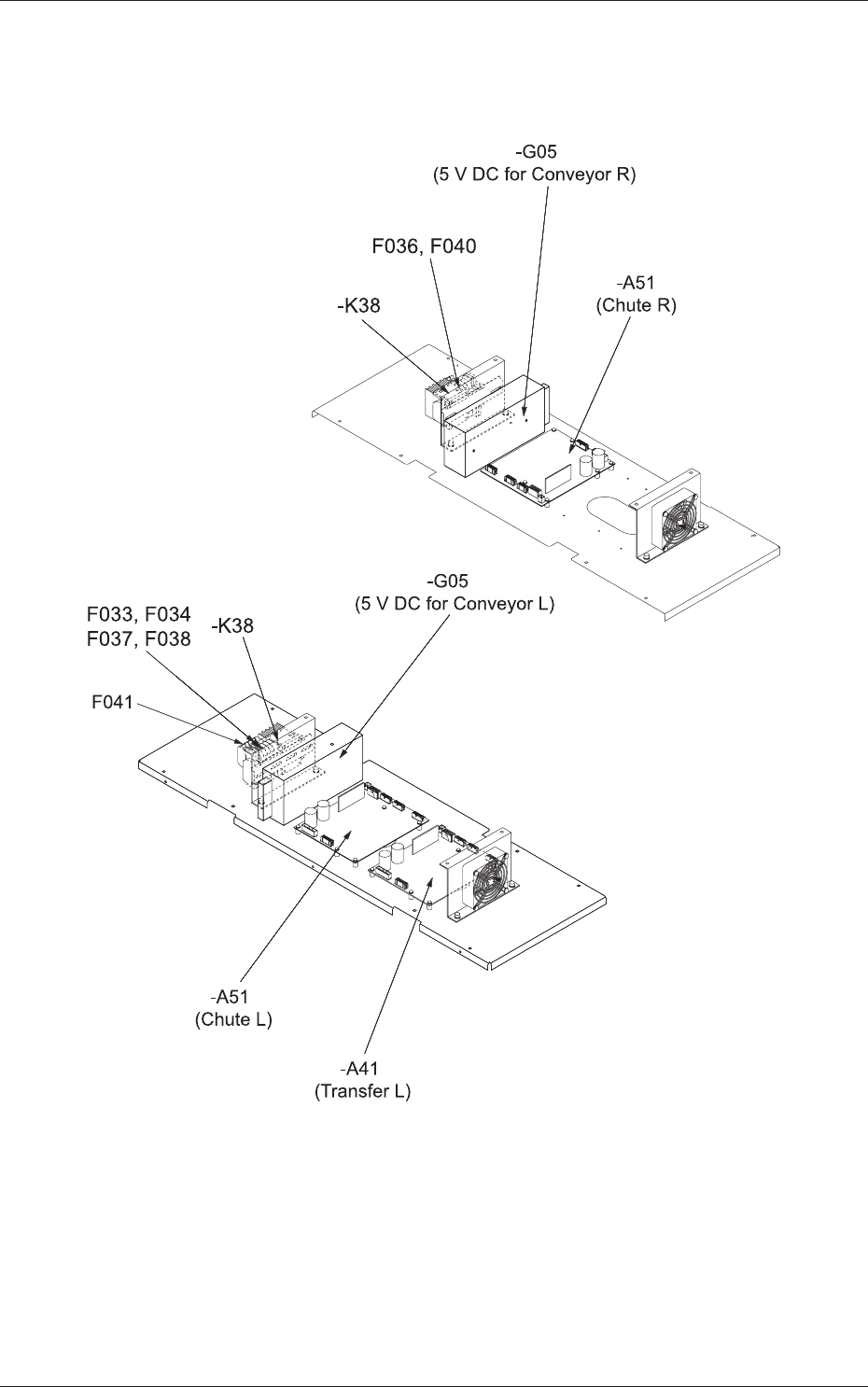 -G05
(5 V DC for Conveyor R)

F036, F040

-A51
(Chute R)

-K38

-G05
(5 V DC for Conveyor L)

F033, F034
F037, F038

-K38

F041

-A51
(Chute L)

-A41
(Transfer L)