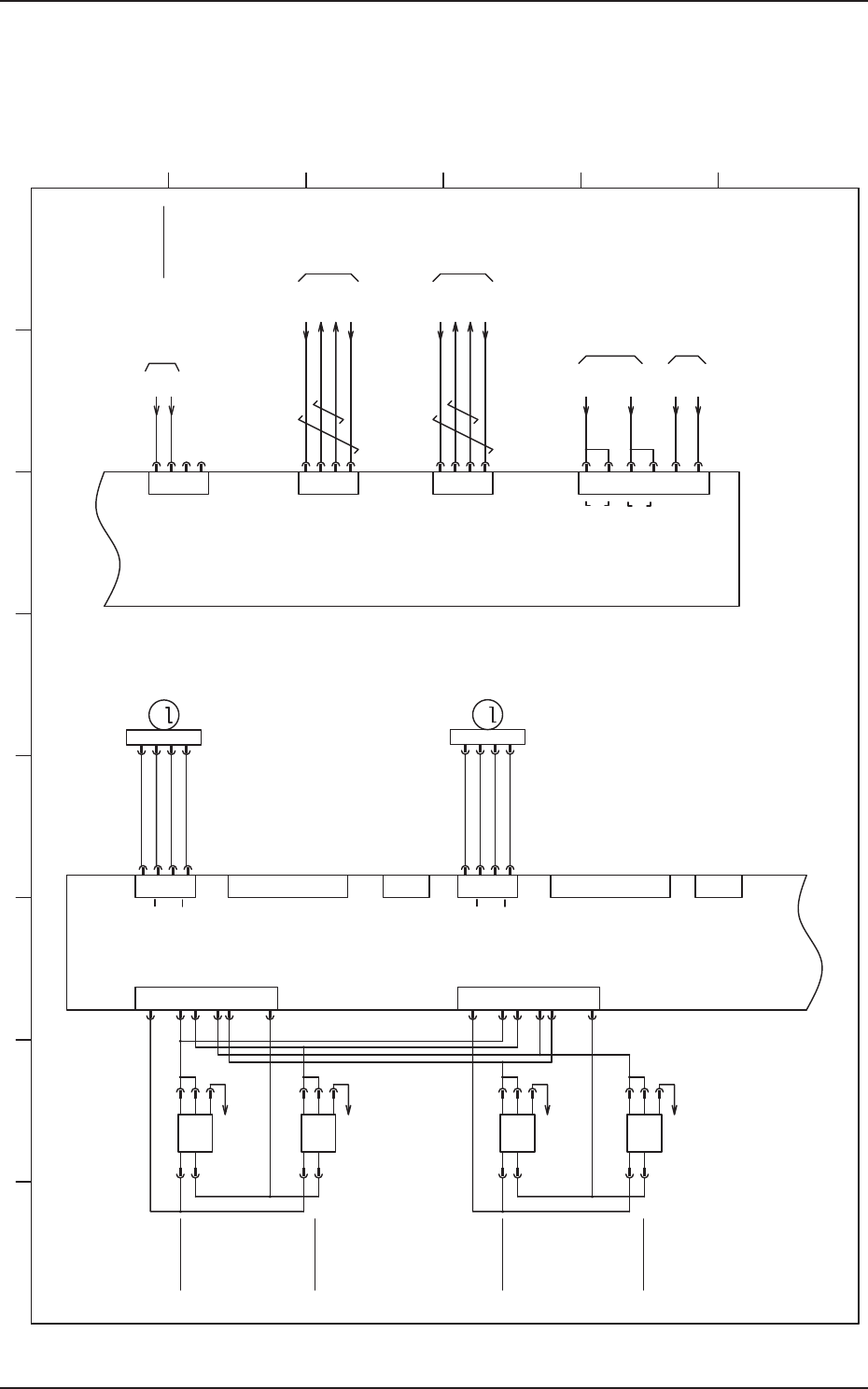 l

l