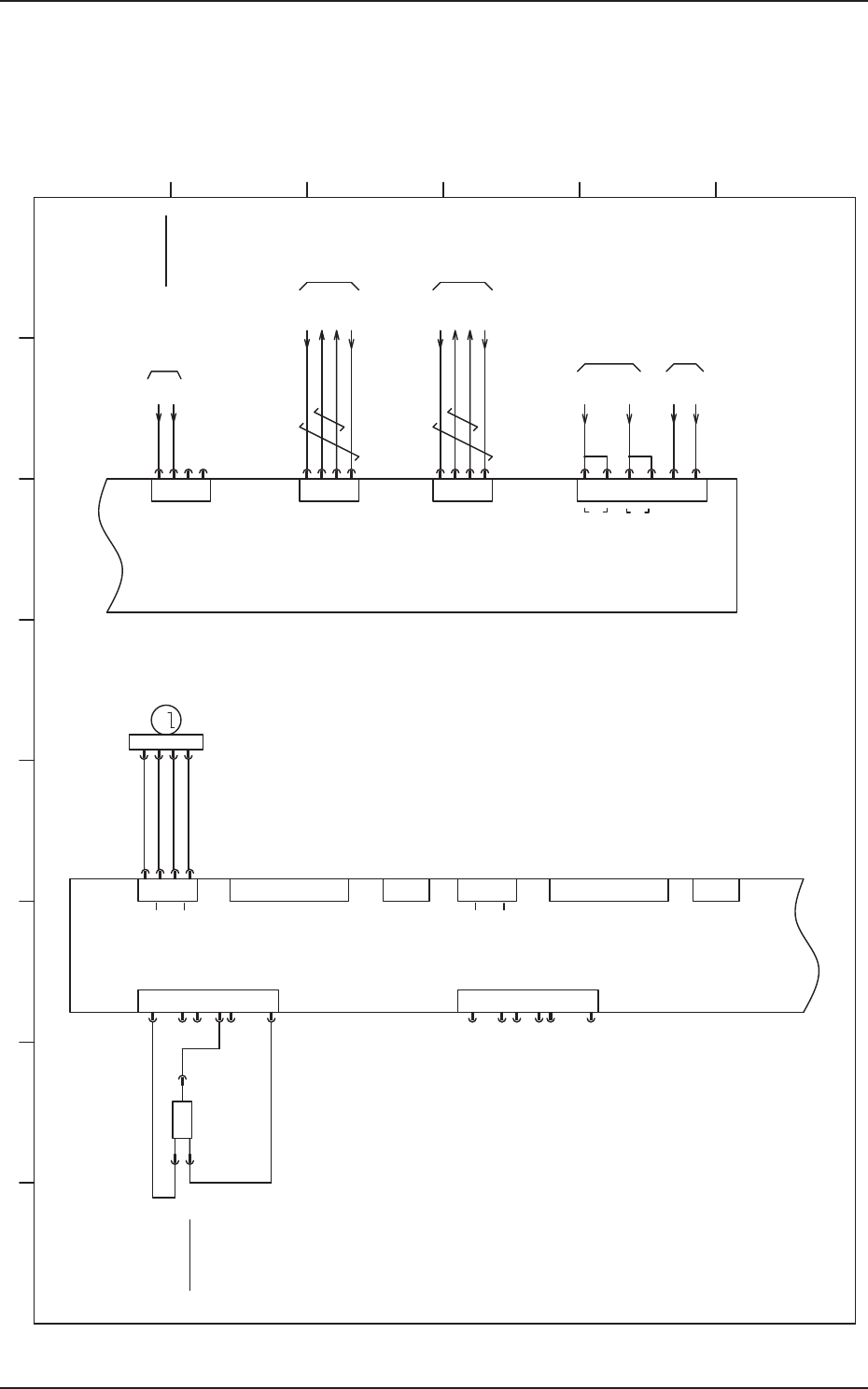 1