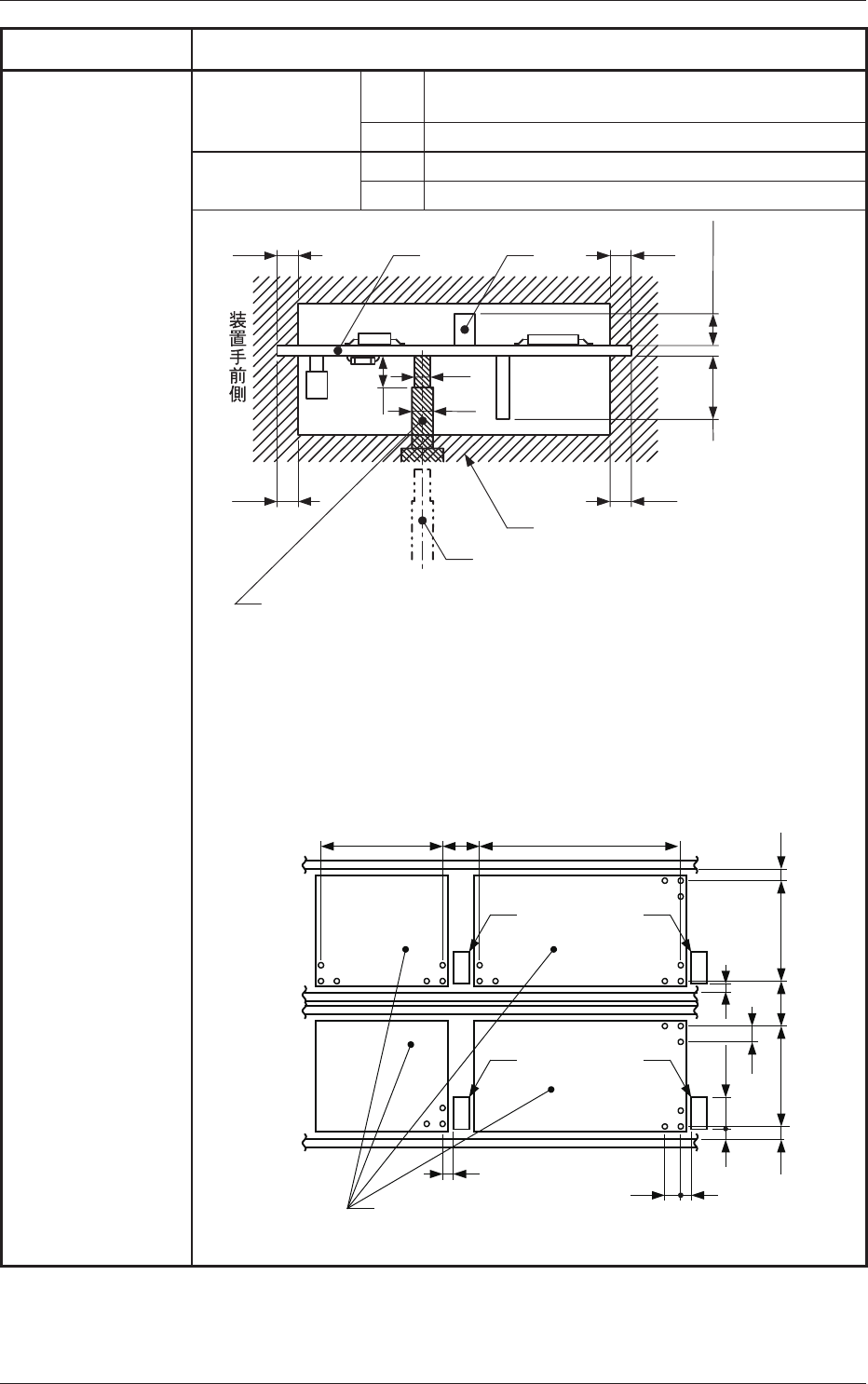 装置手前側