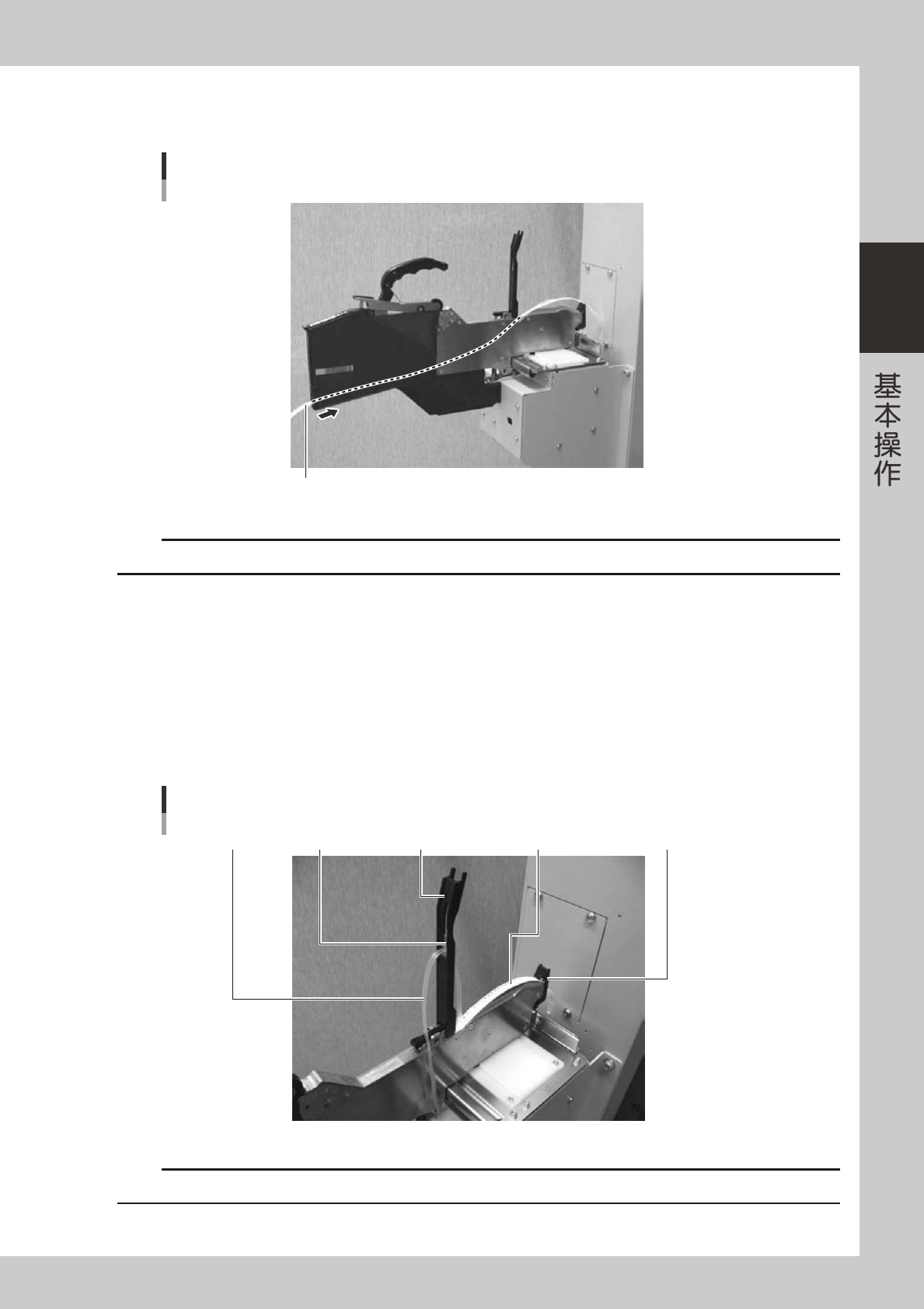 基本操作