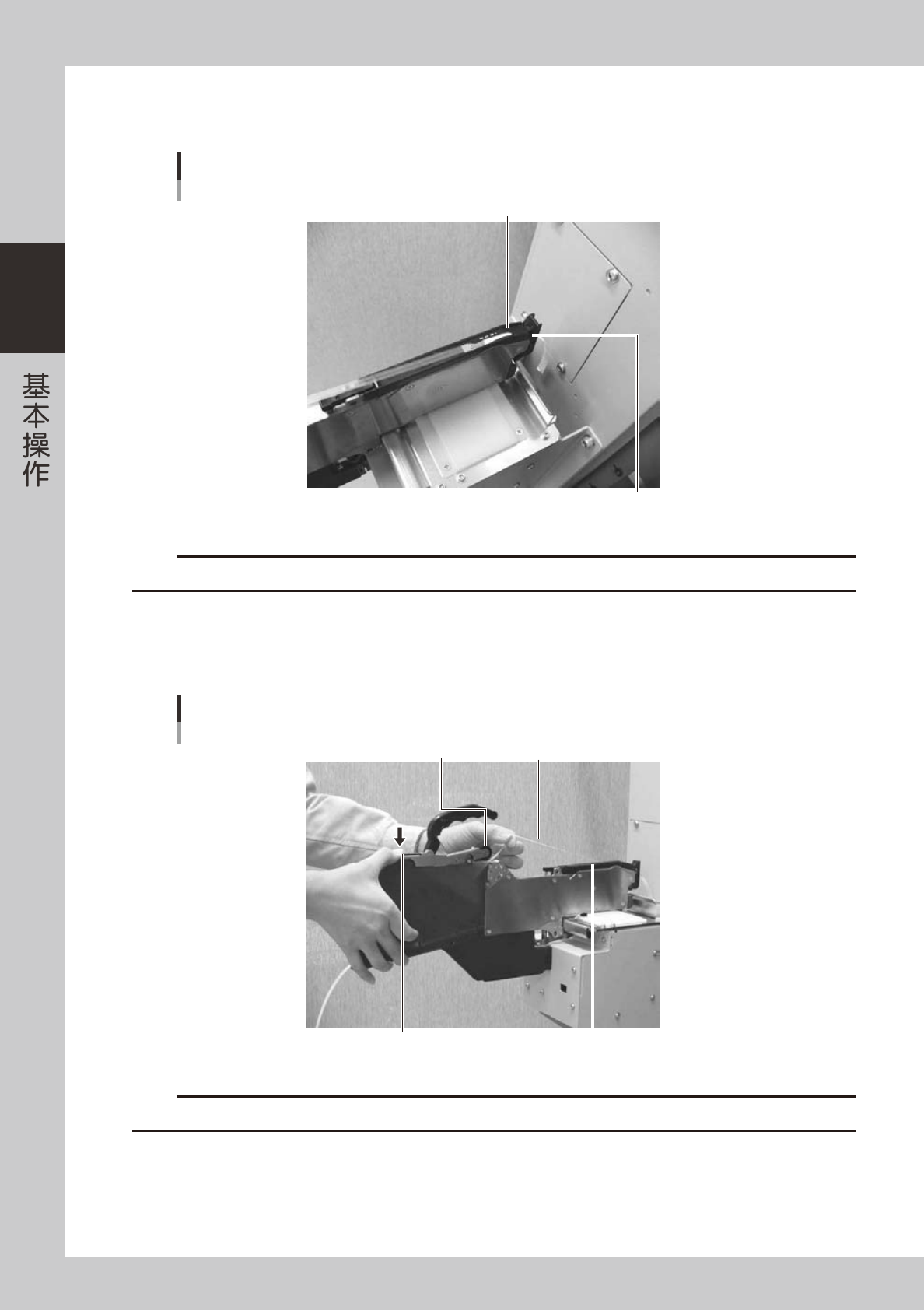 基本操作