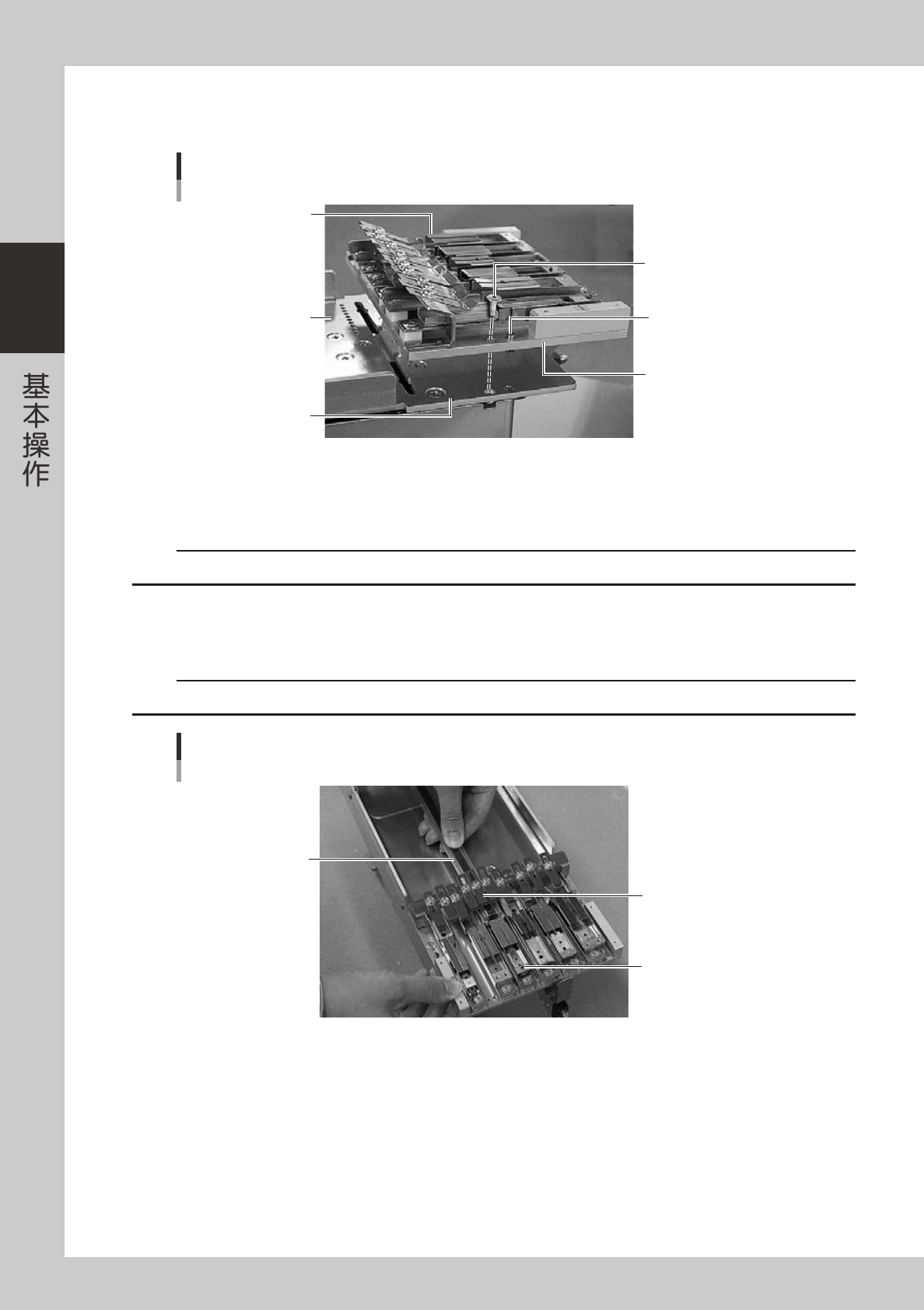 基本操作