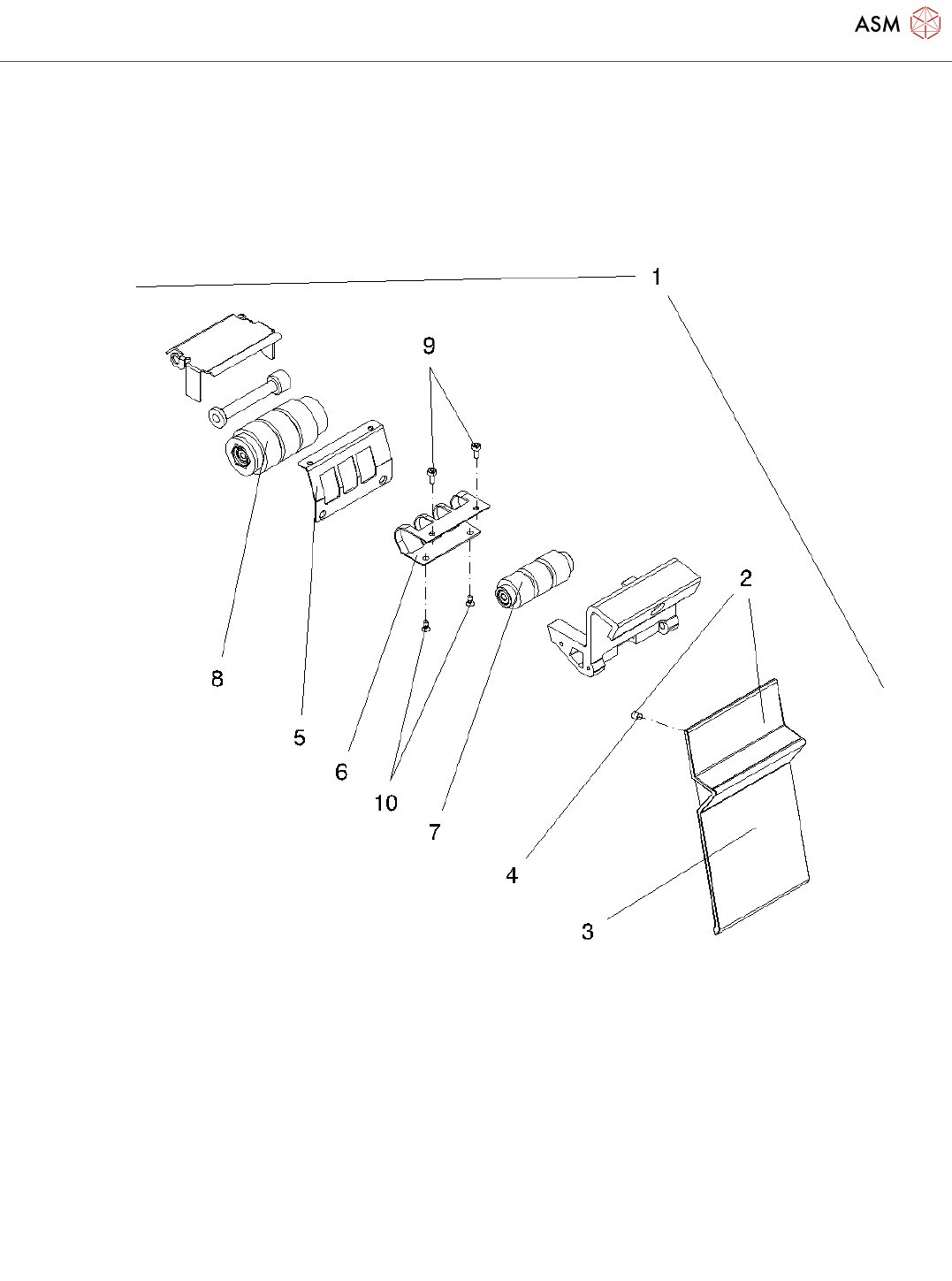 ASM

1
9
2
8
5
6
10
7
4
3